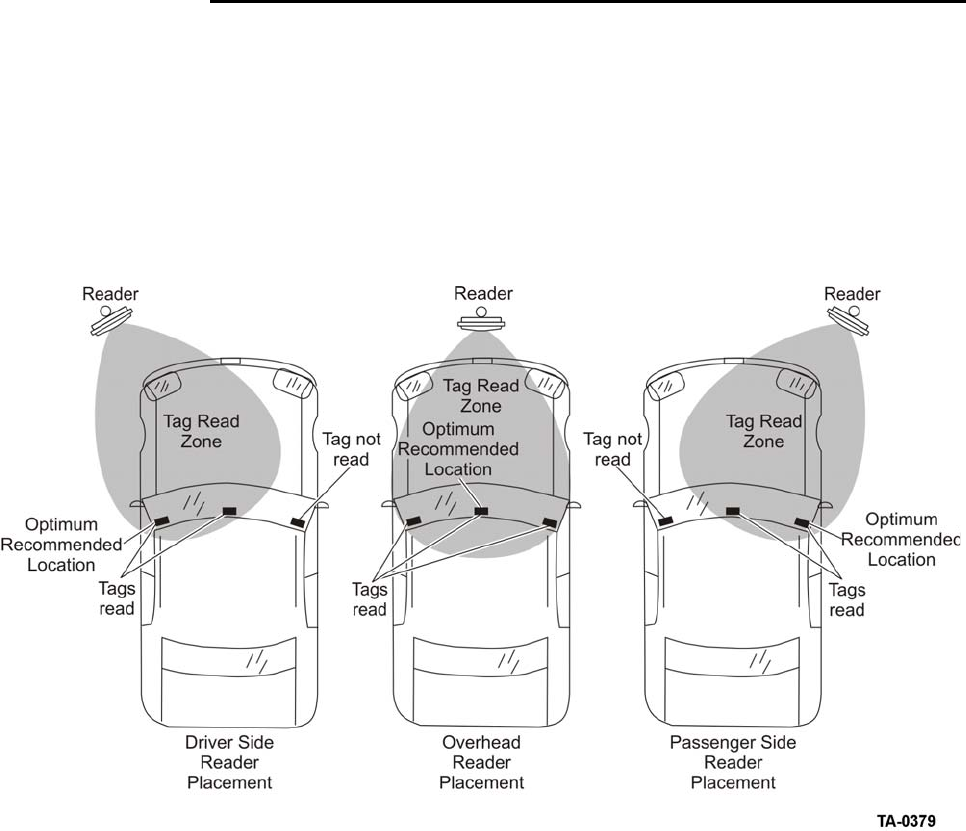 Reader

Tag Read Zone

Tag not read

Optimum Recommended Location

Tags read

Driver Side Reader Placement

Reader

Tag Read Zone

Optimum Recommended Location

Tags read

Overhead Reader Placement

Reader

Tag Read Zone

Tag not read

Optimum Recommended Location

Tags read

Passenger Side Reader Placement

TA-0379