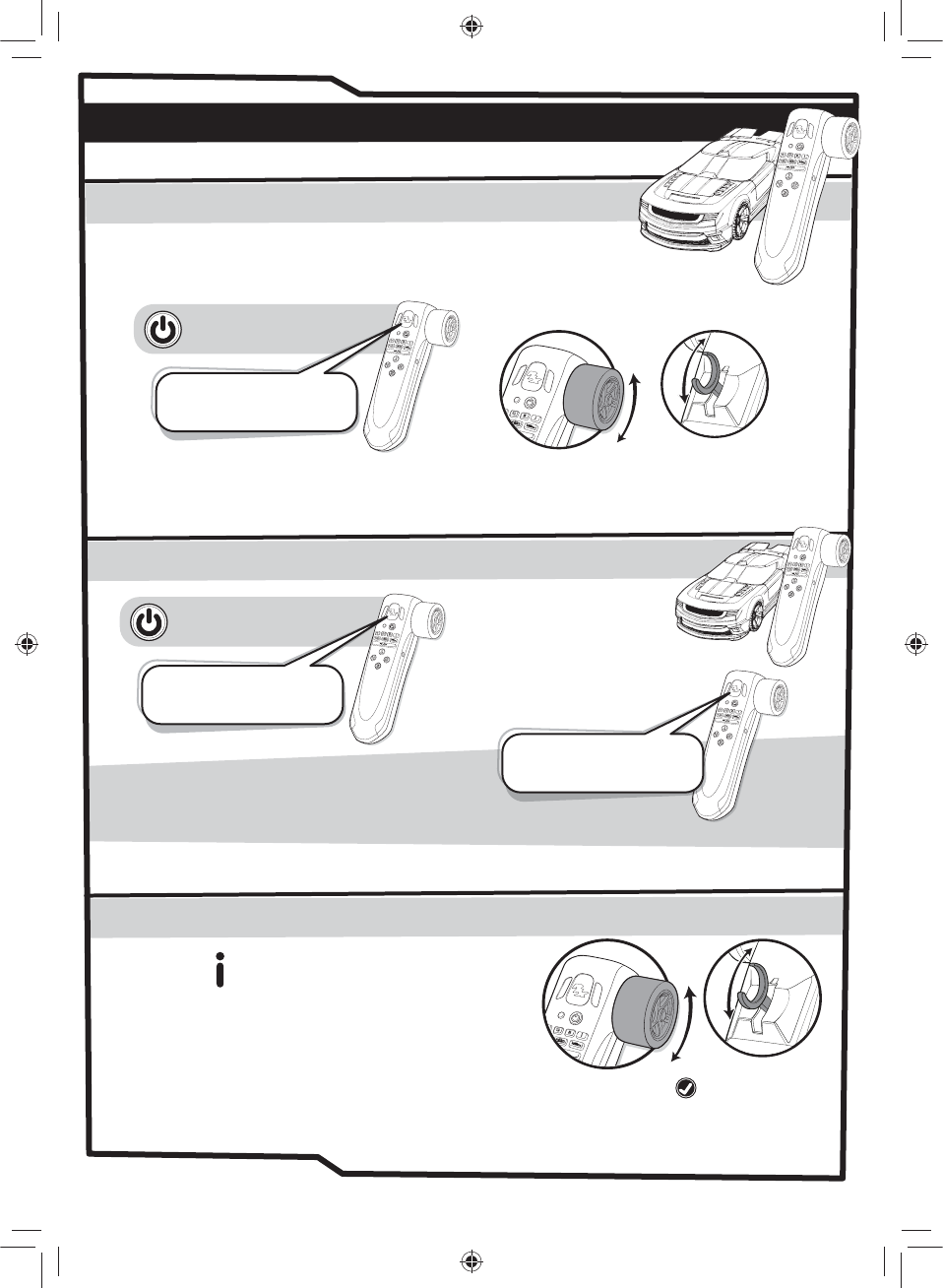 i