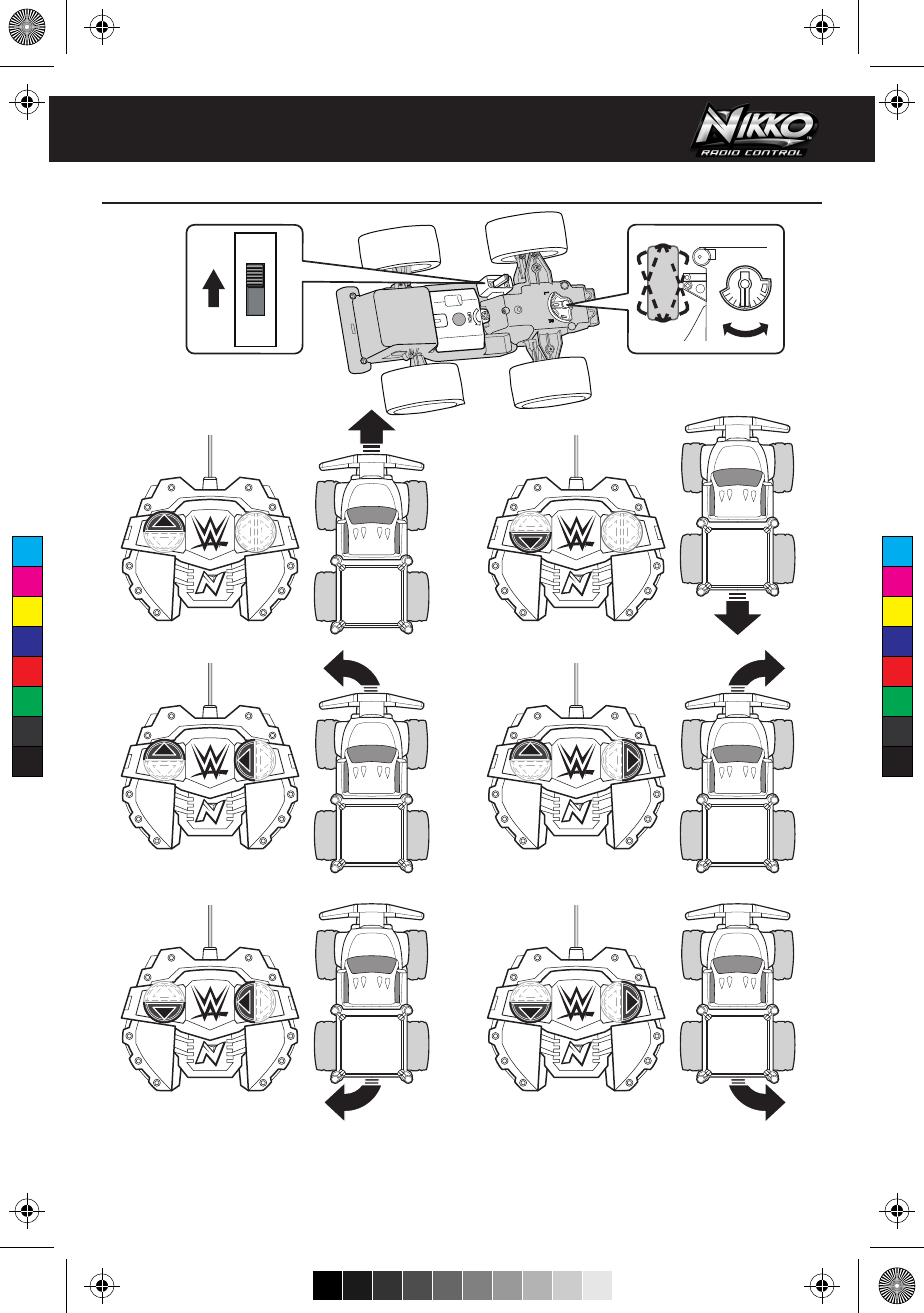 NIKKO
RADIO CONTROL