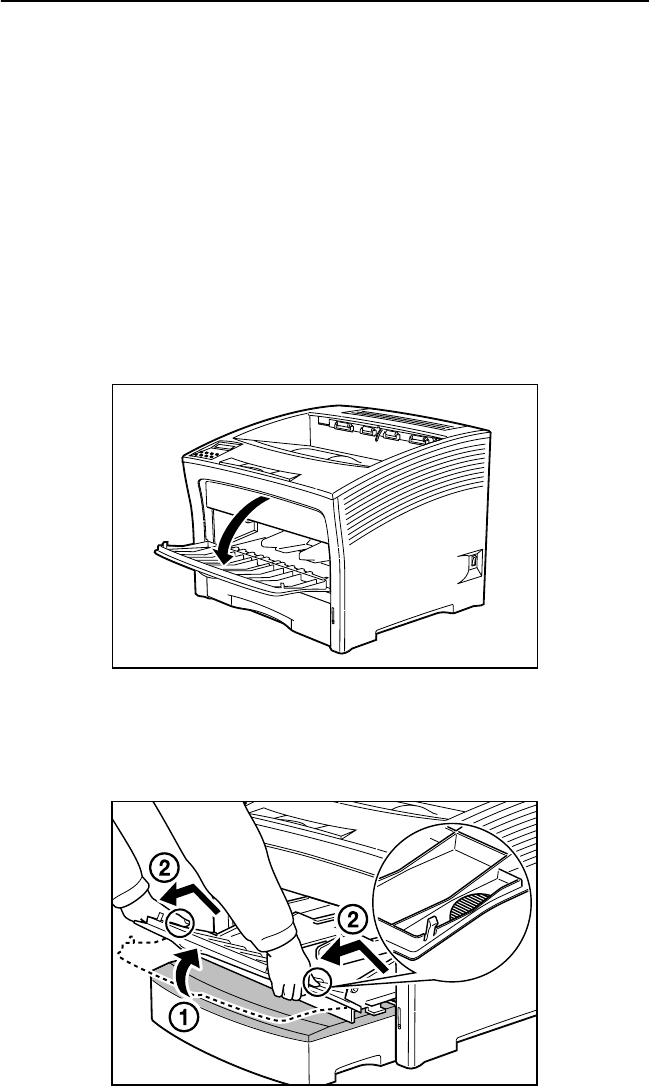 ②

②

①