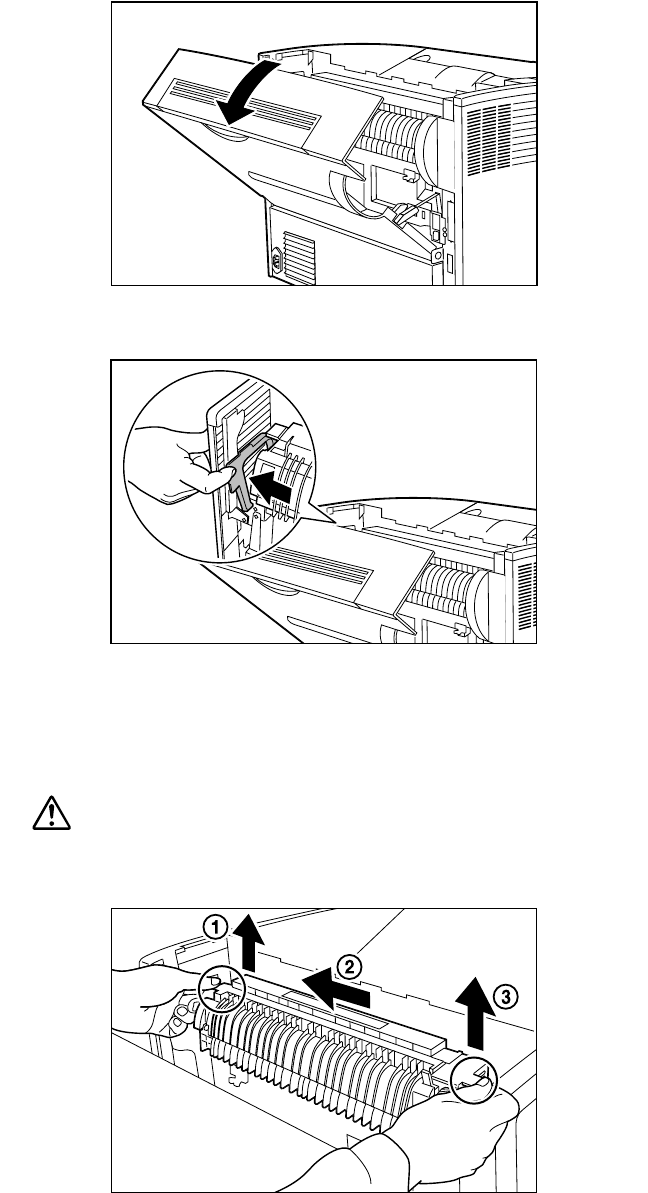 1

2

3