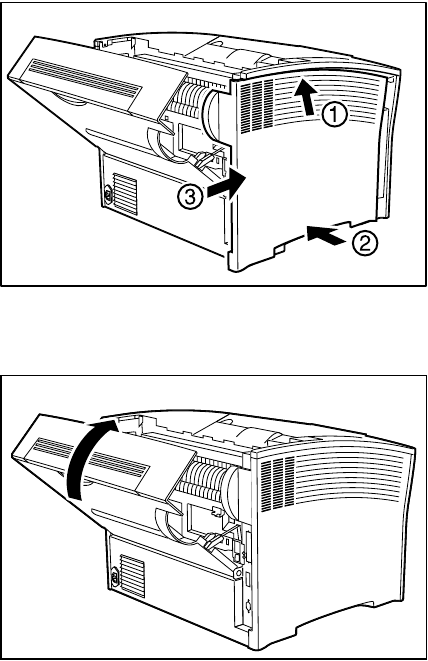 ①
③
②