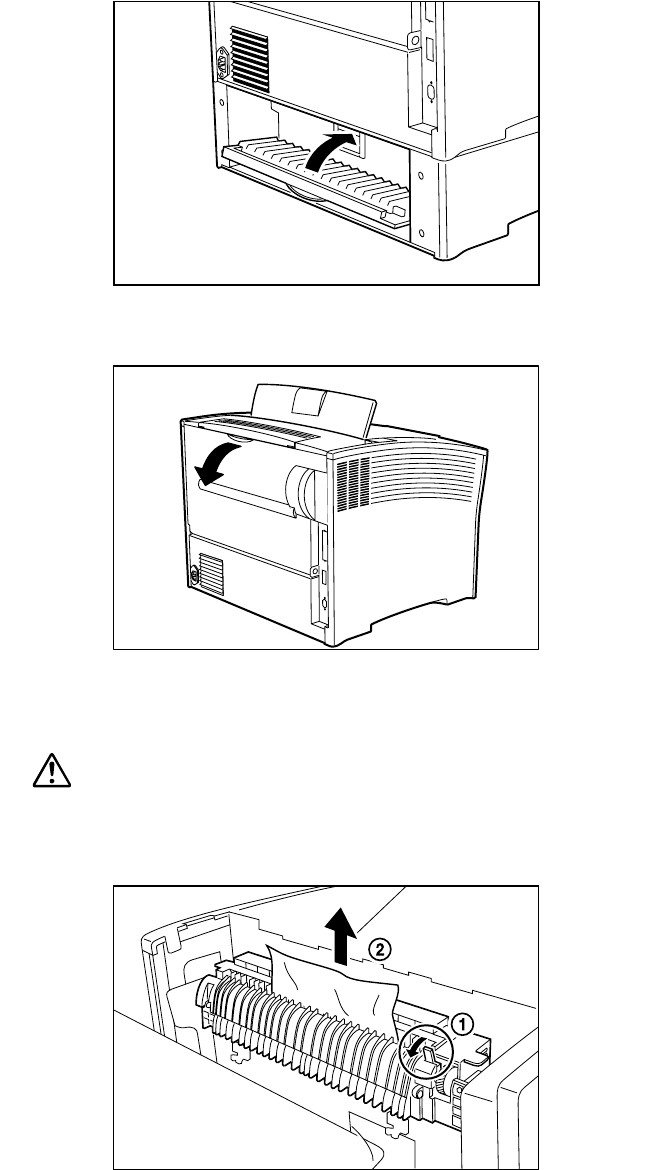 ②

①