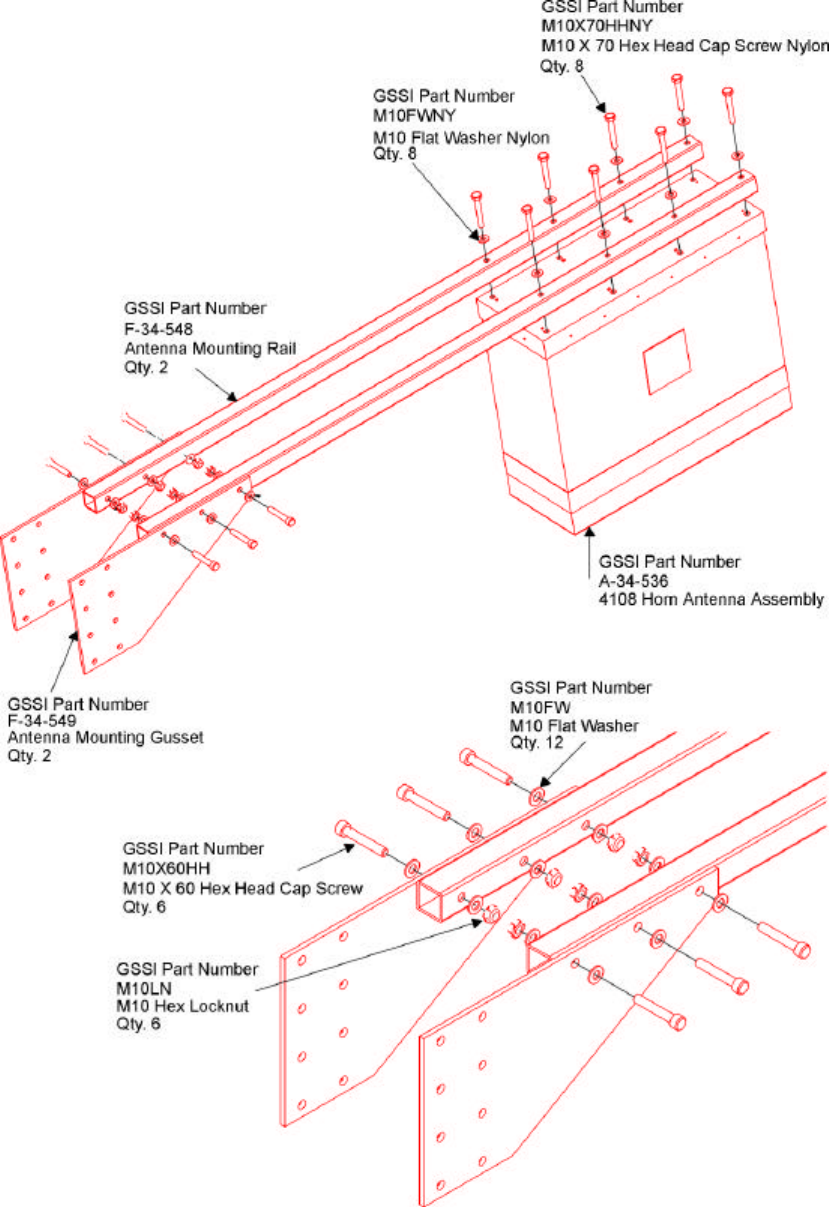 GSSI Part Number
M10X70HHNY
M10 X 70 Hex Head Cap Screw Nylon
Qty. 8

GSSI Part Number
M10FWNY
M10 Flat Washer Nylon
Qty. 8

GSSI Part Number
F-34-548
Antenna Mounting Rail
Qty. 2

GSSI Part Number
A-34-536
4108 Horn Antenna Assembly

GSSI Part Number
F-34-549
Antenna Mounting Gusset
Qty. 2

GSSI Part Number
M10FW
M10 Flat Washer
Qty. 12

GSSI Part Number
M10X60HH
M10 X 60 Hex Head Cap Screw
Qty. 6

GSSI Part Number
M10LN
M10 Hex Locknut
Qty. 6