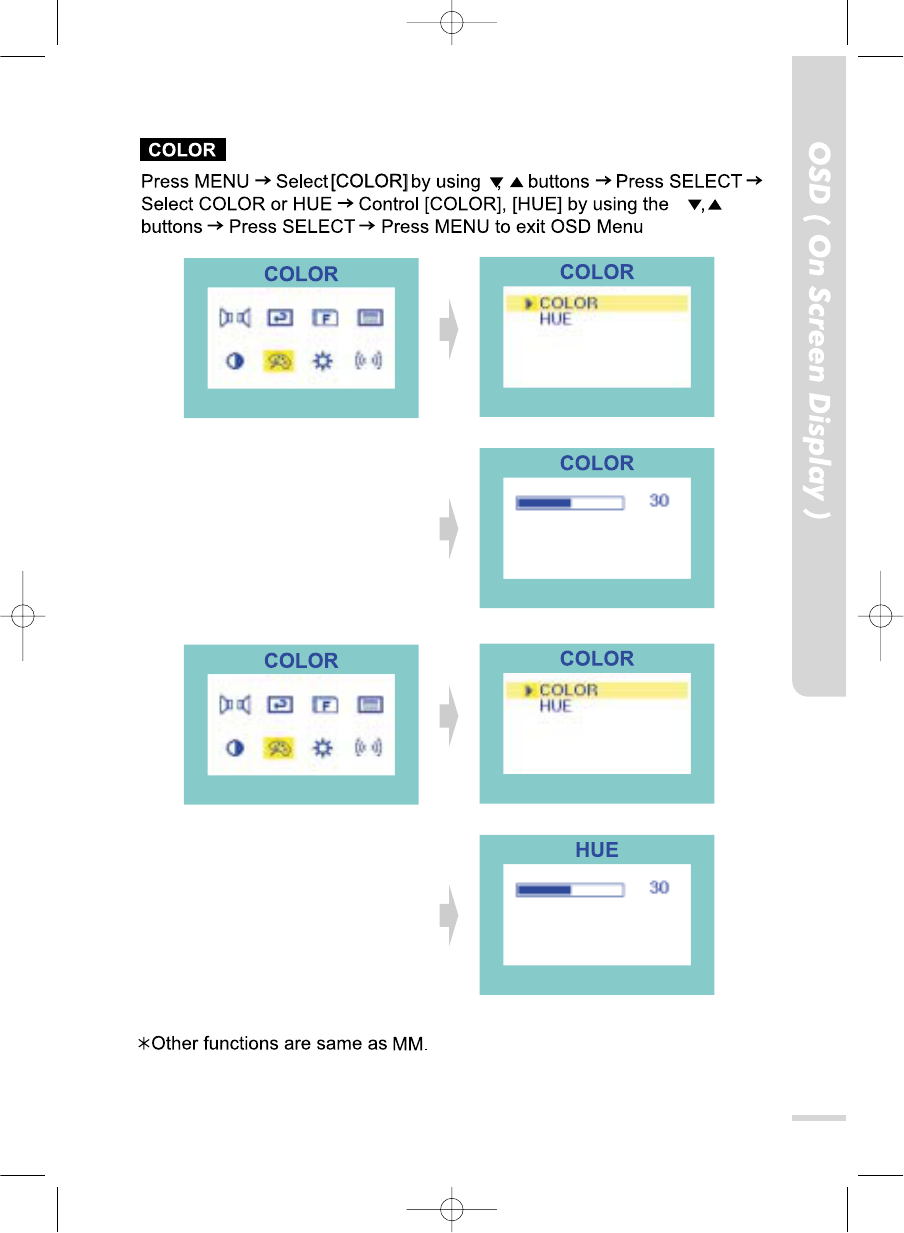 COLOR

Press MENU → Select [COLOR] by using ▼, ▲ buttons → Press SELECT → Select COLOR or HUE → Control [COLOR], [HUE] by using the ▼, ▲ buttons → Press SELECT → Press MENU to exit OSD Menu

COLOR

COLOR

COLOR
HUE

COLOR

30

COLOR

COLOR

COLOR
HUE

HUE

30

∗Other functions are same as MM.

OSD ( On Screen Display )