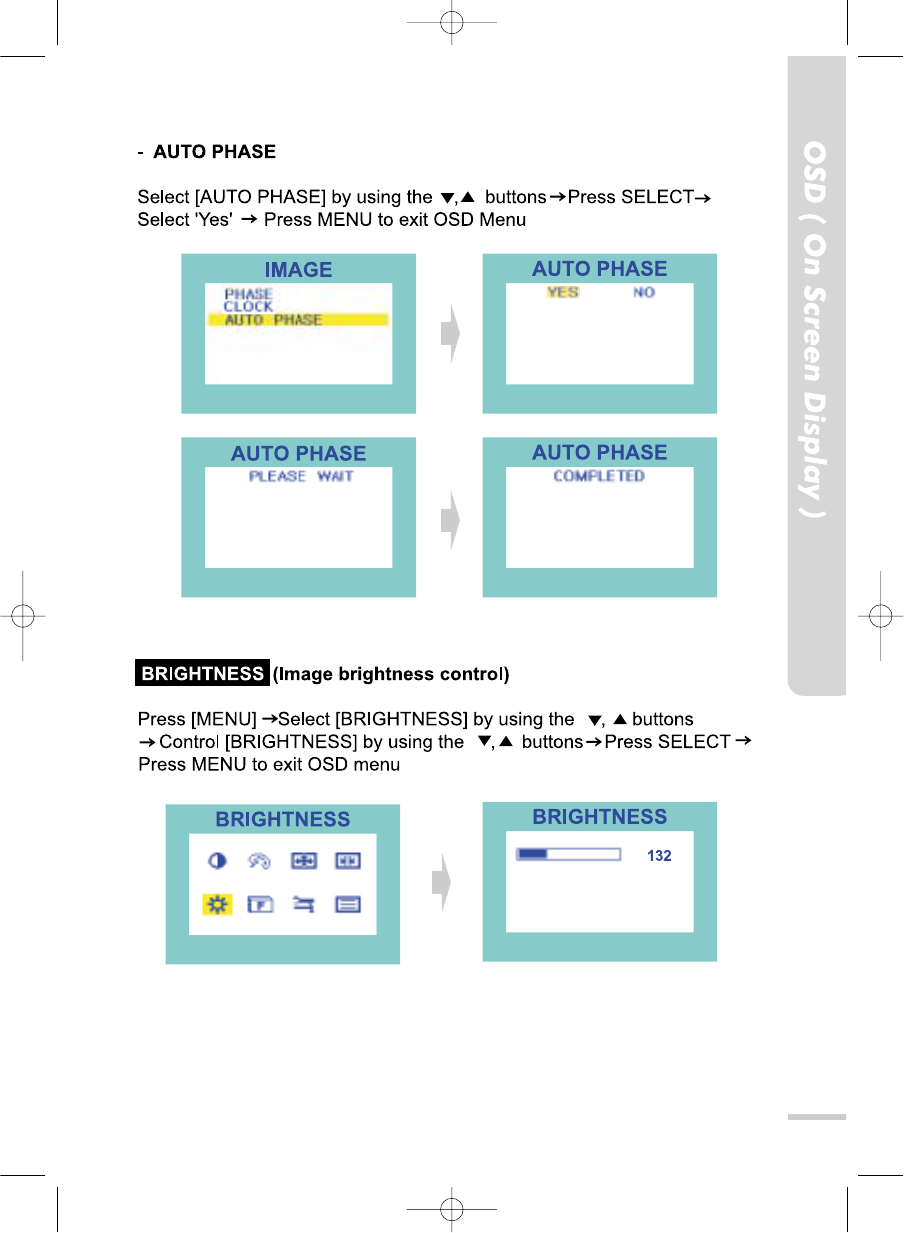 - AUTO PHASE

Select [AUTO PHASE] by using the ▼,▲ buttons→Press SELECT→ Select 'Yes' → Press MENU to exit OSD Menu

IMAGE
PHASE
CLOCK
AUTO PHASE

AUTO PHASE
YES NO

AUTO PHASE
PLEASE WAIT

AUTO PHASE
COMPLETED

BRIGHTNESS (Image brightness control)

Press [MENU] →Select [BRIGHTNESS] by using the ▼, ▲ buttons → Control [BRIGHTNESS] by using the ▼,▲ buttons→Press SELECT → Press MENU to exit OSD menu

BRIGHTNESS

BRIGHTNESS
132

OSD ( On Screen Display )