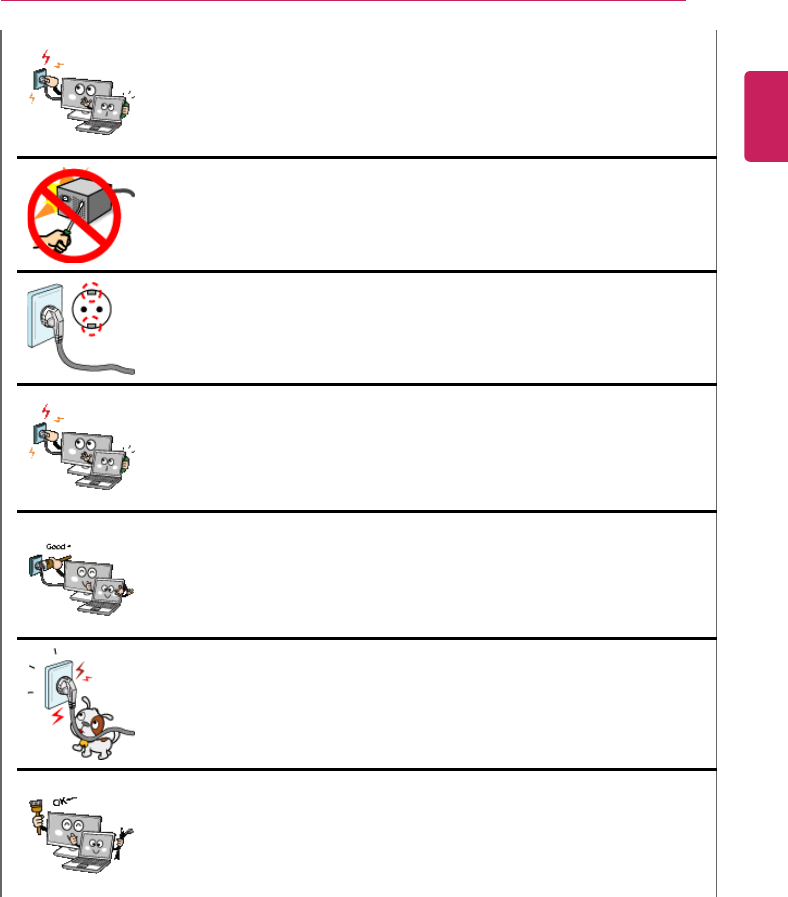 Good

OK