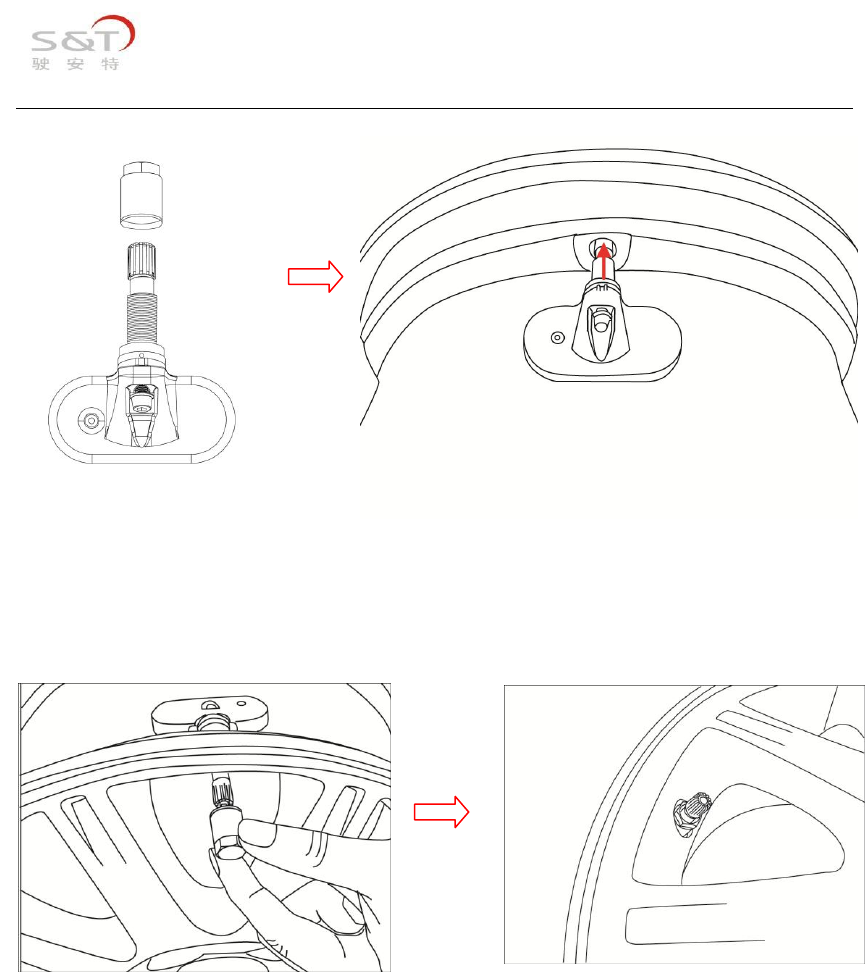 S&T
驶 安 特