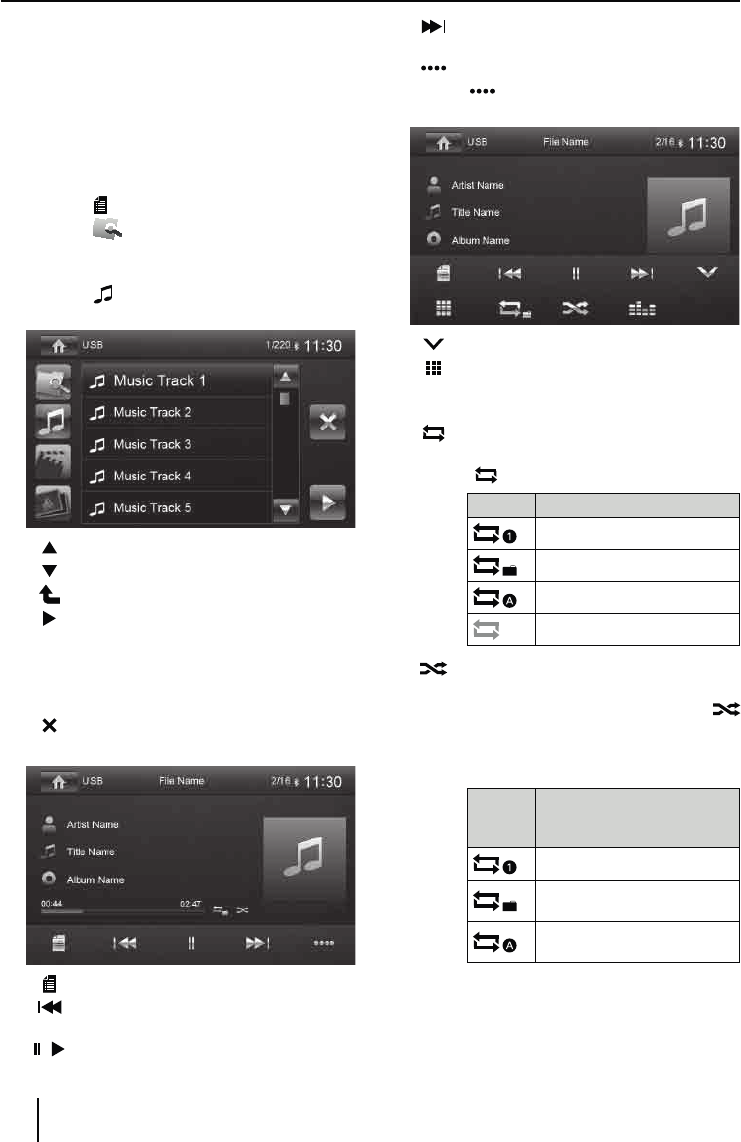 USB 1/220 11:30

Music Track 1

Music Track 2

Music Track 3

Music Track 4

Music Track 5

USB File Name 2/16 11:30

Artist Name

Title Name

Album Name

00:44 02:47

USB File Name 2/16 11:30

Artist Name

Title Name

Album Name