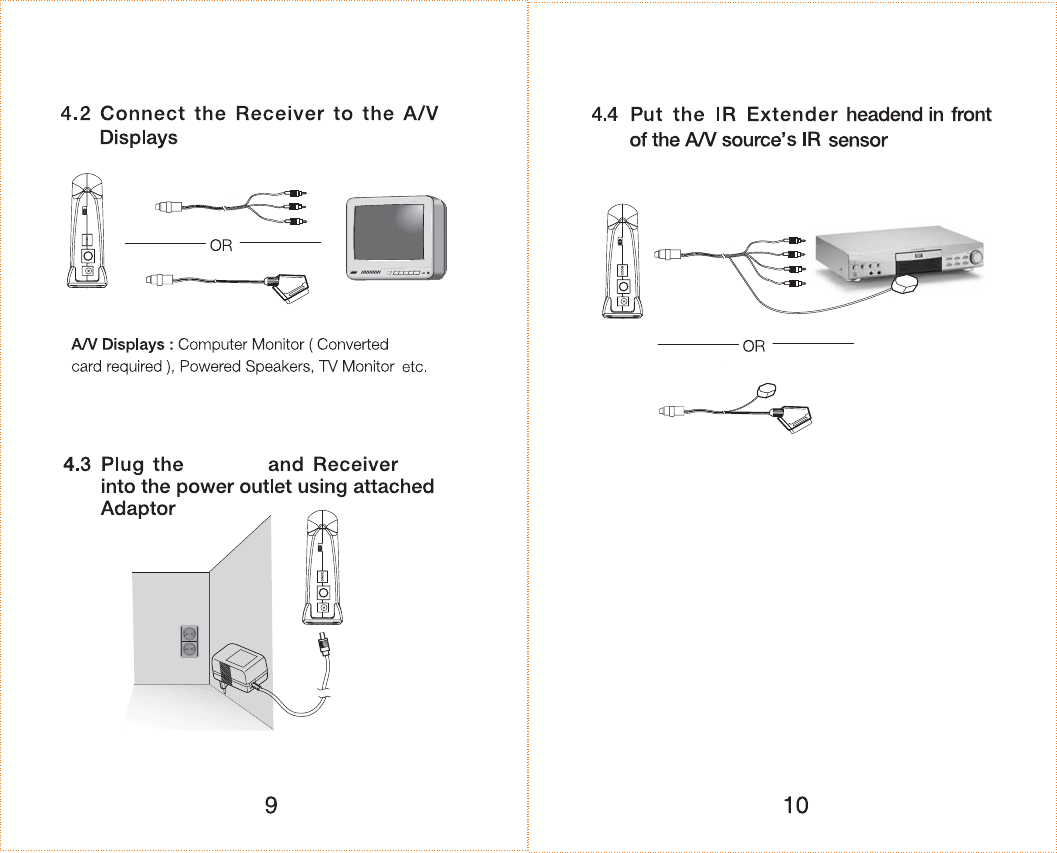 4.2 Connect the Receiver to the A/V Displays

OR

A/V Displays : Computer Monitor ( Converted card required ), Powered Speakers, TV Monitor etc.

4.3 Plug the and Receiver into the power outlet using attached Adaptor

9

4.4 Put the IR Extender headend in front of the A/V source's IR sensor

OR

10