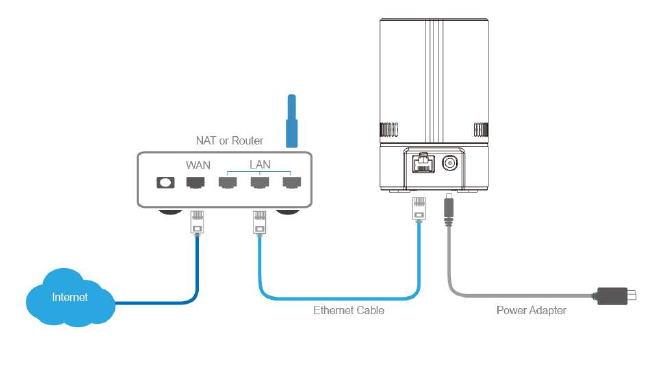 NAT or Router

WAN

LAN

Internet

Ethernet Cable

Power Adapter