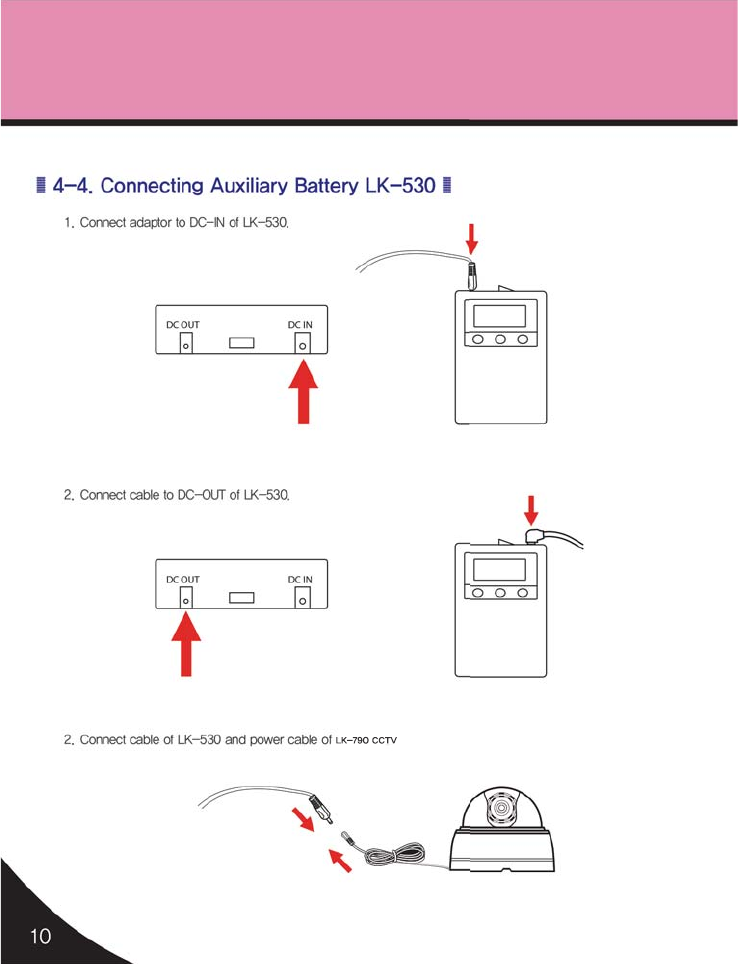 4-4. Connecting Auxiliary Battery LK-530

1. Connect adaptor to DC-IN of LK-530.

DC OUT

DC IN

2. Connect cable to DC-OUT of LK-530.

DC OUT

DC IN

2. Connect cable of LK-530 and power cable of LK-790 CCTV

10