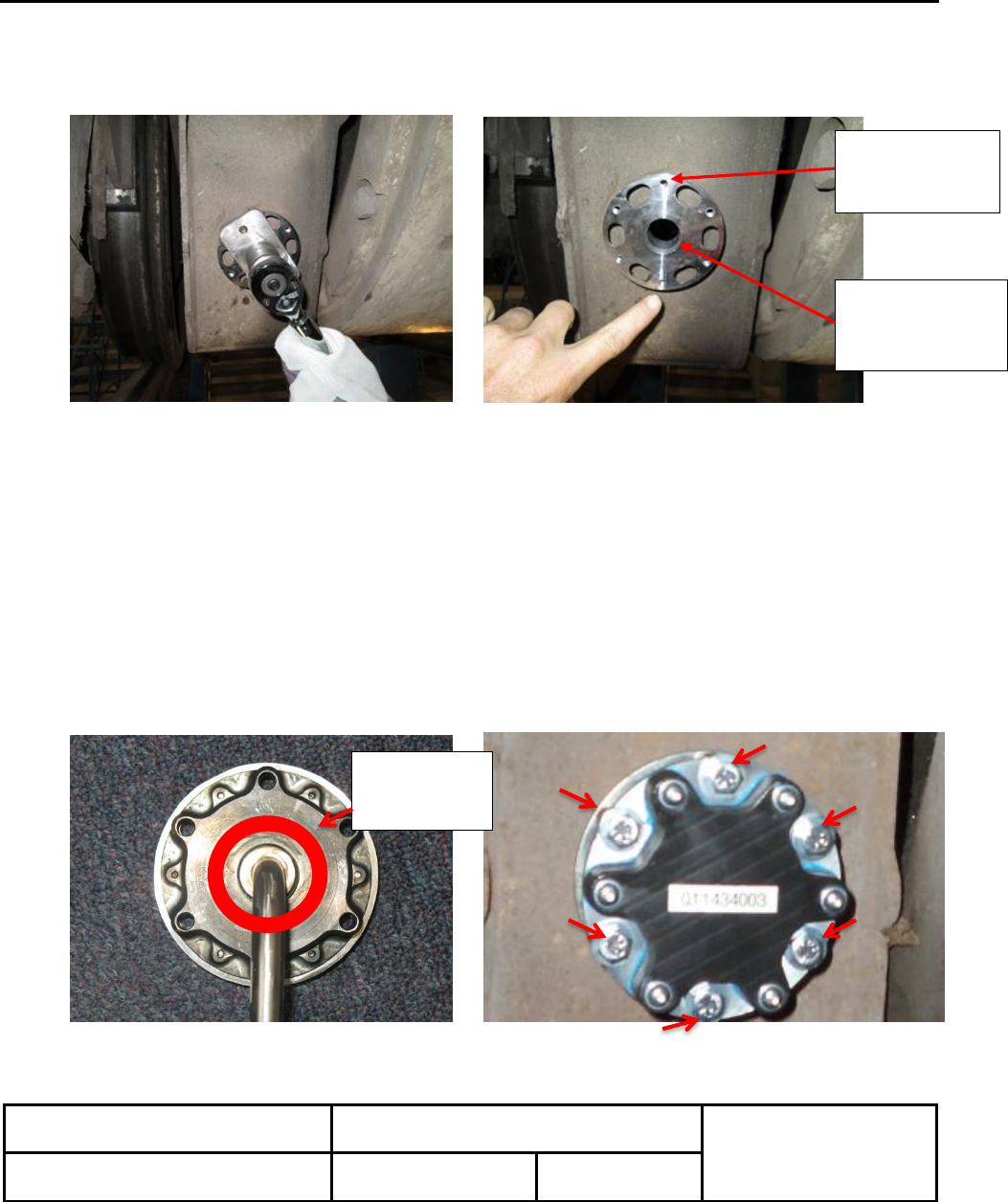 Q11434003