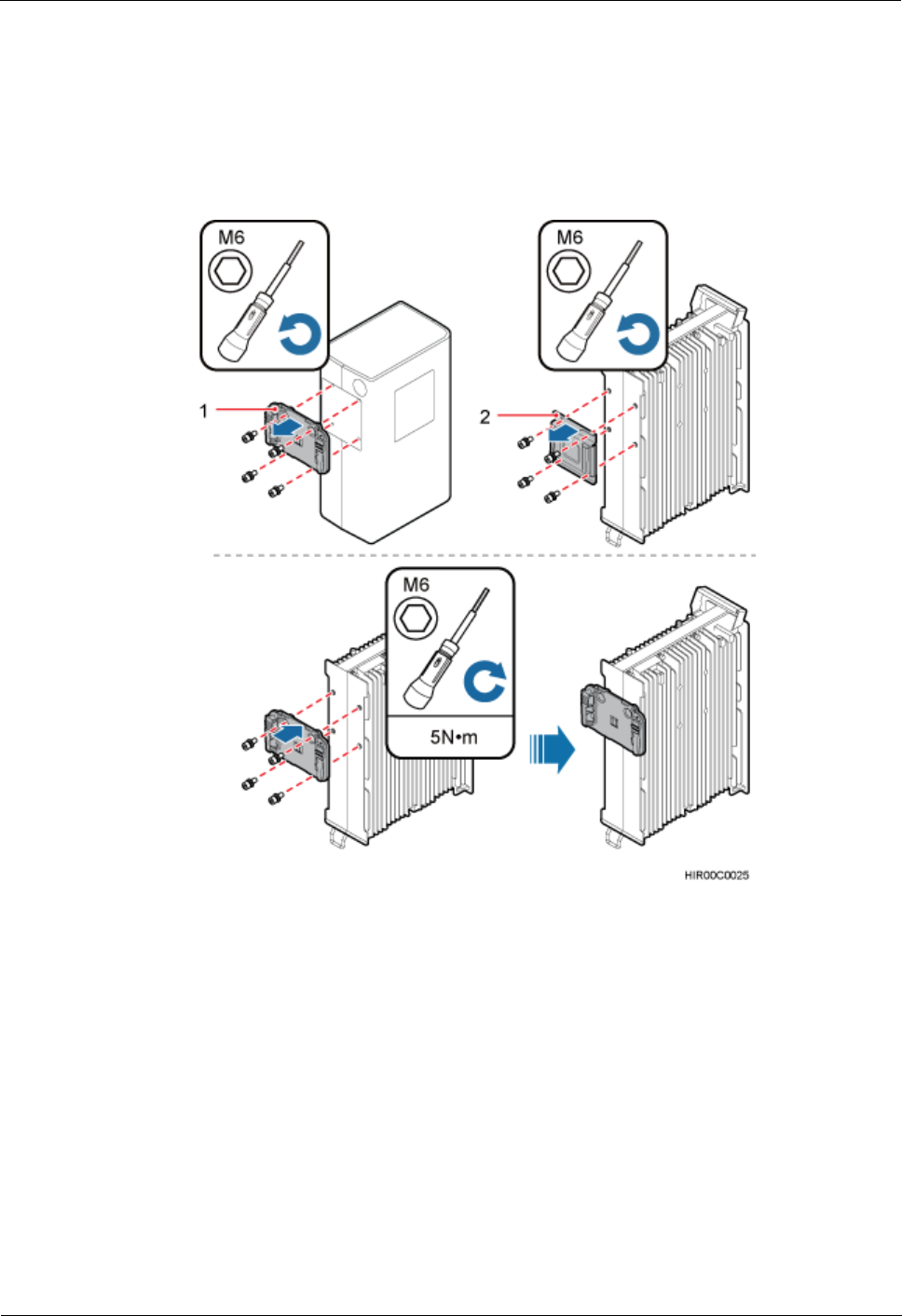 M6

1

M6

2

M6

5N•m

HIR00C0025