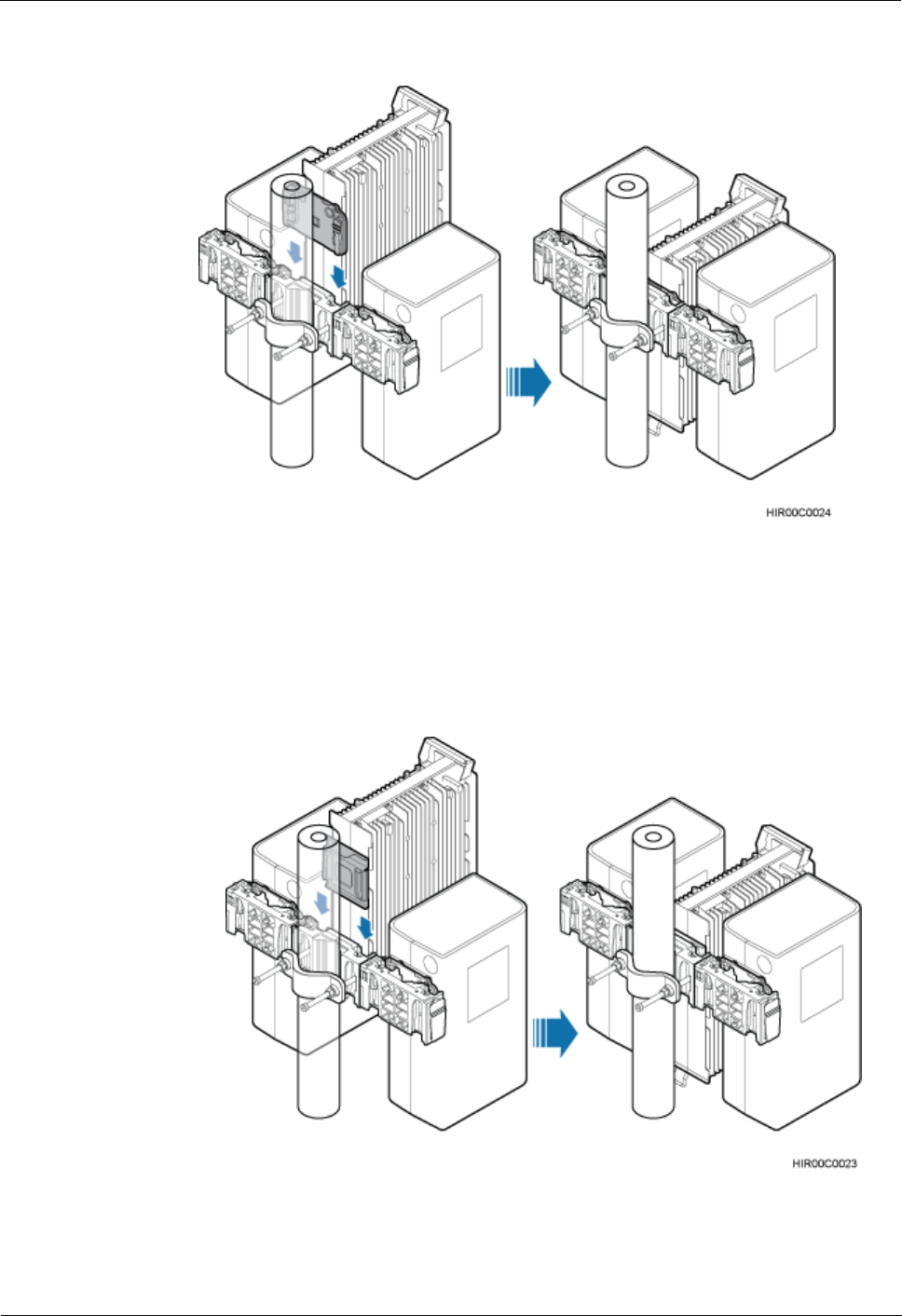 HIR00C0024

HIR00C0023