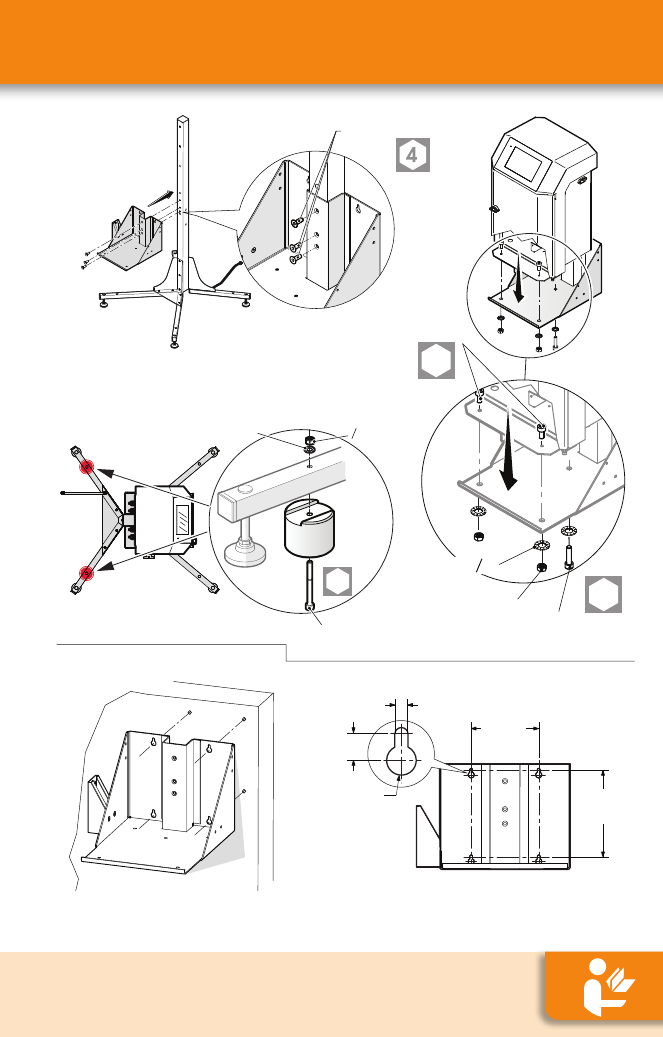 4