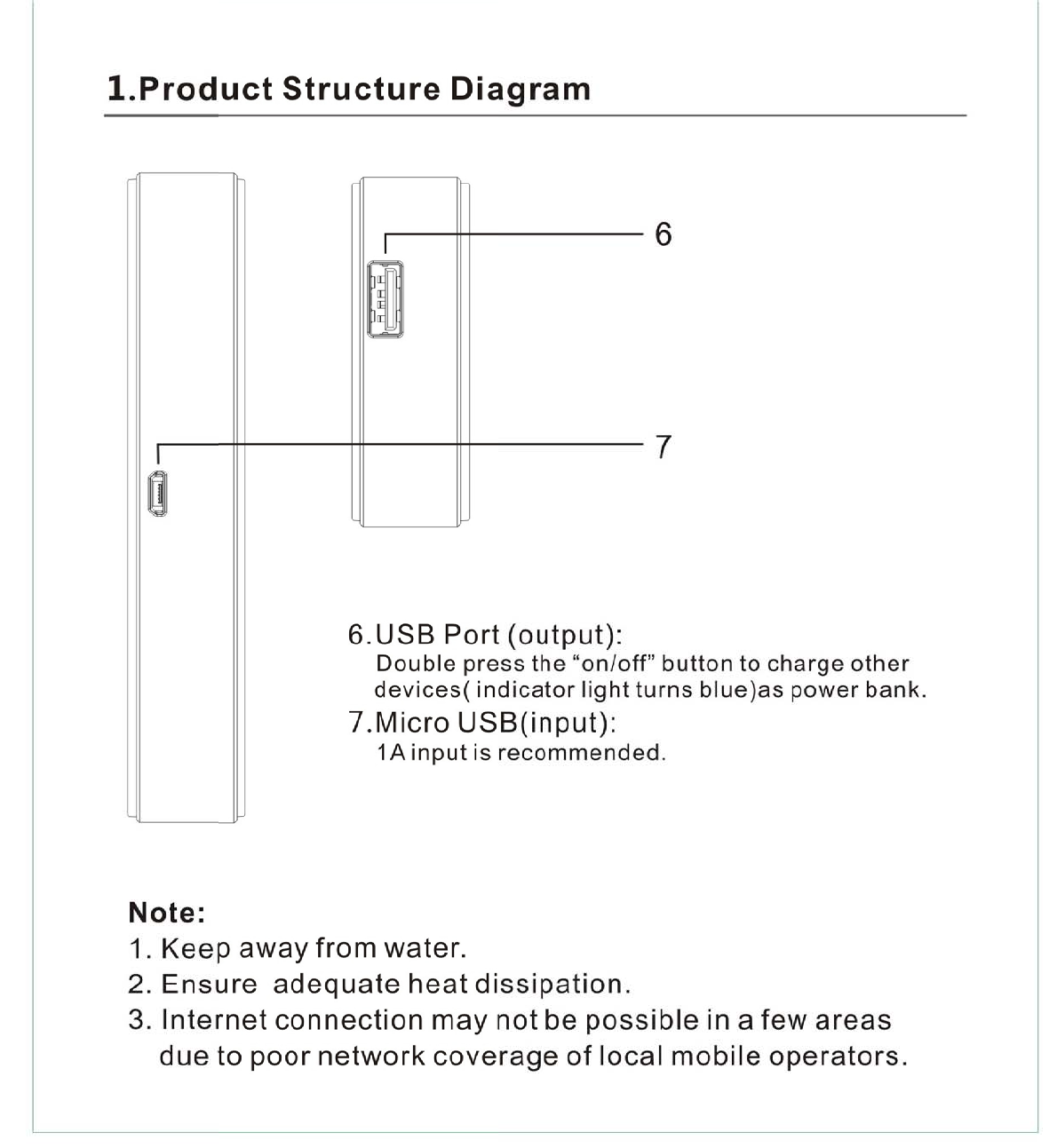 1.Product Structure Diagram

6

7

6.USB Port (output):
Double press the “on/off” button to charge other devices( indicator light turns blue)as power bank.
7.Micro USB(input):
1A input is recommended.

Note:
1. Keep away from water.
2. Ensure adequate heat dissipation.
3. Internet connection may not be possible in a few areas due to poor network coverage of local mobile operators.