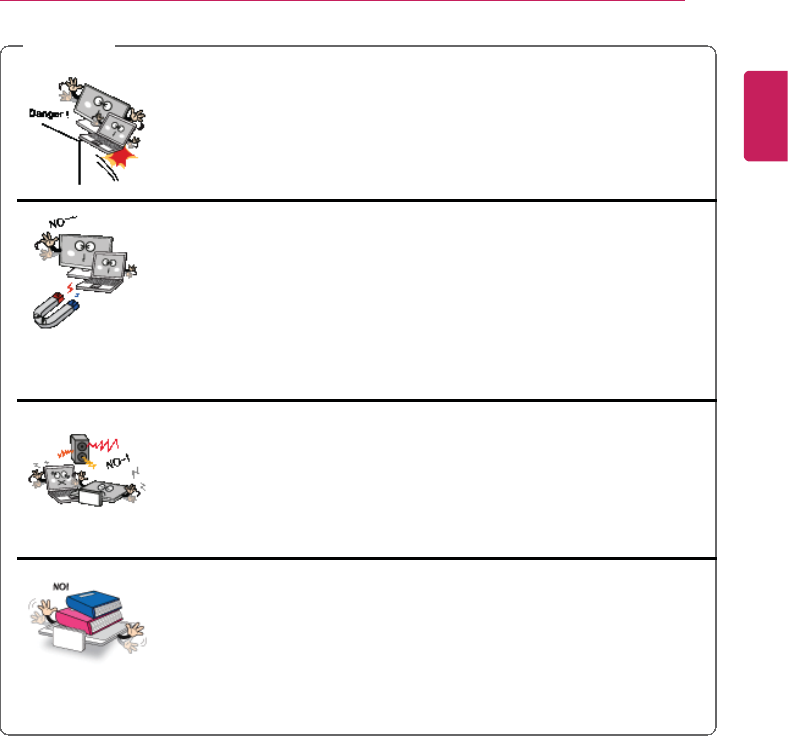 Danger !

NO~~

NO~!

NO!