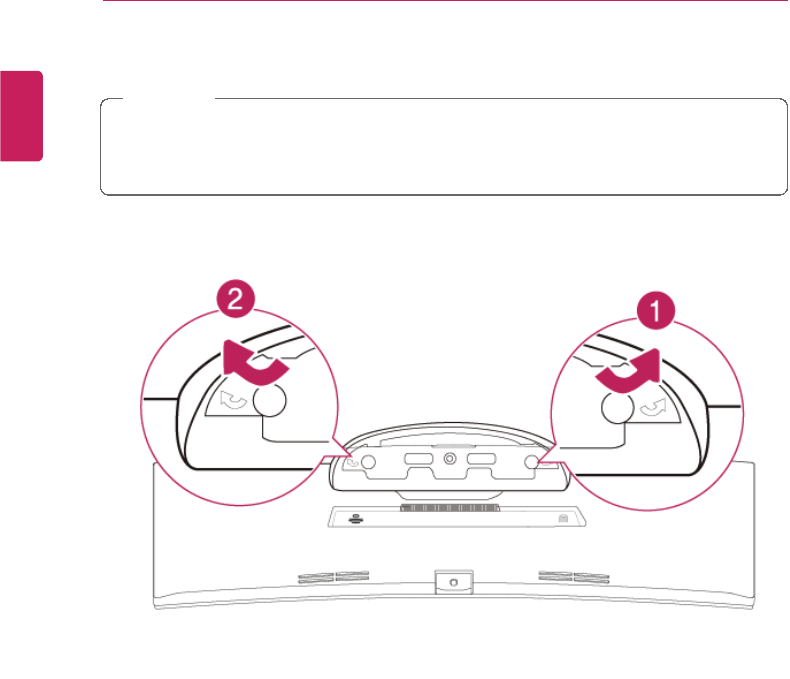 2

1