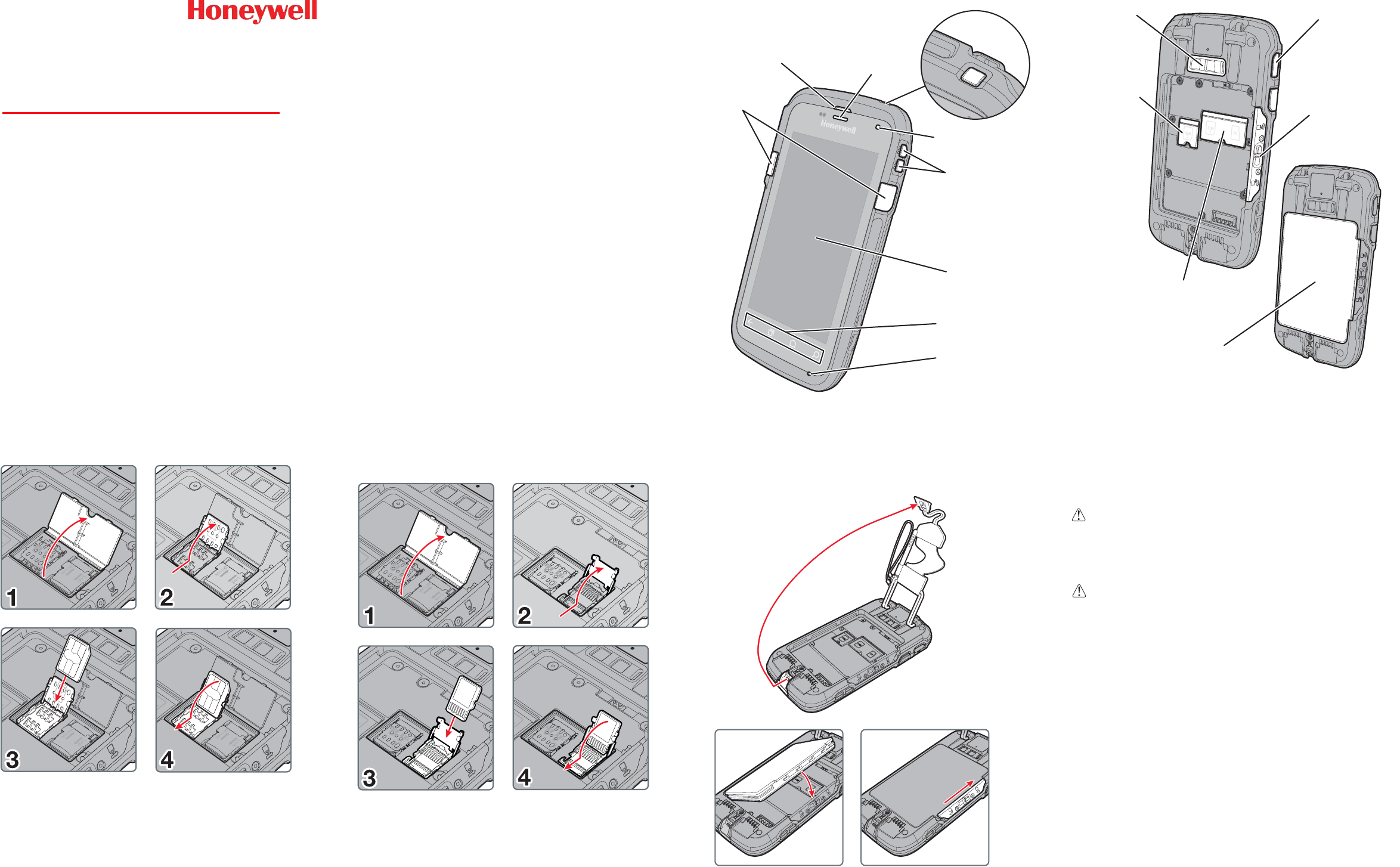 Honeywell

Honeywell

1
2
3
4

1
2
3
4