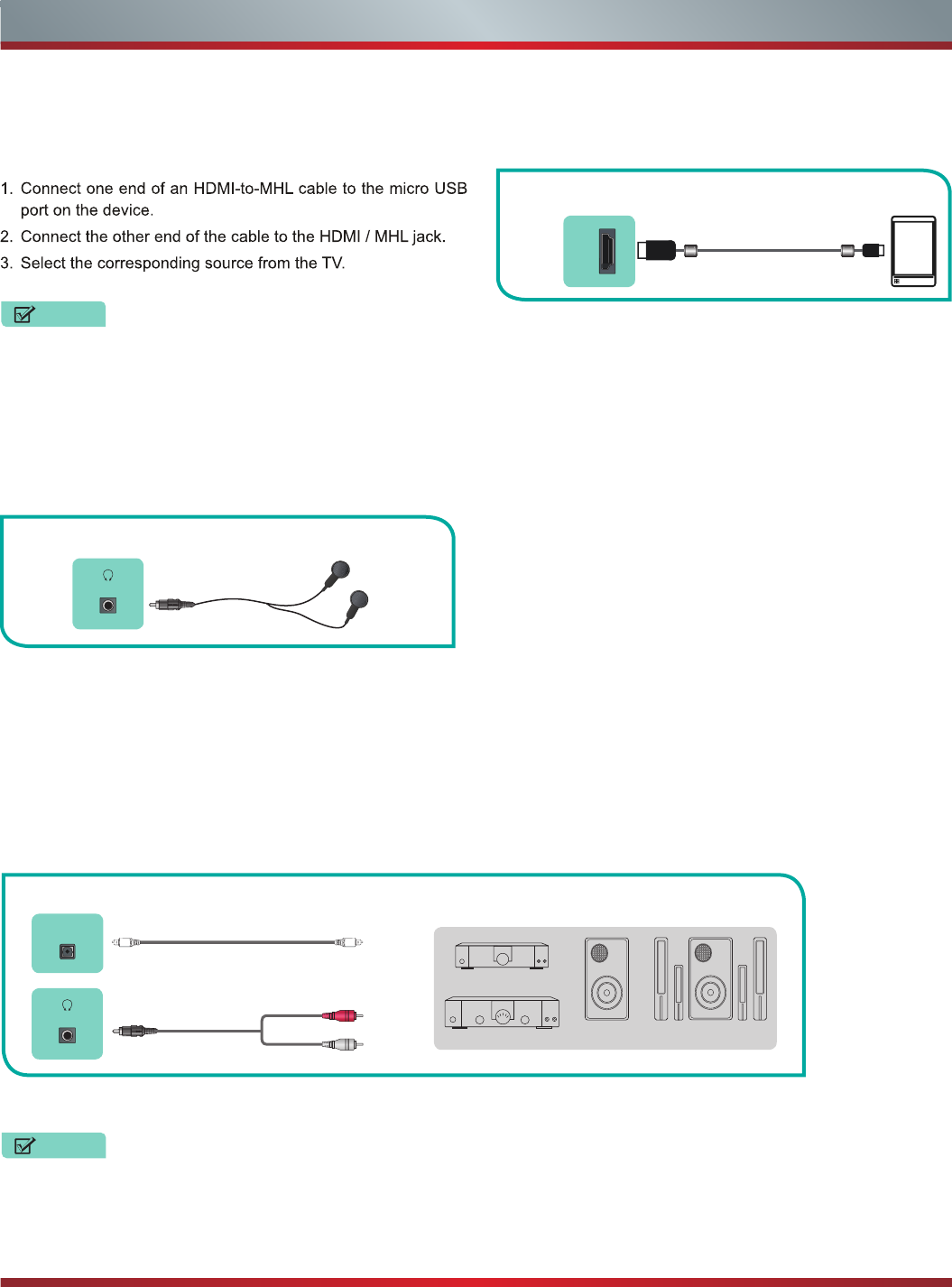 1. Connect one end of an HDMI-to-MHL cable to the micro USB port on the device.

2. Connect the other end of the cable to the HDMI / MHL jack.

3. Select the corresponding source from the TV.