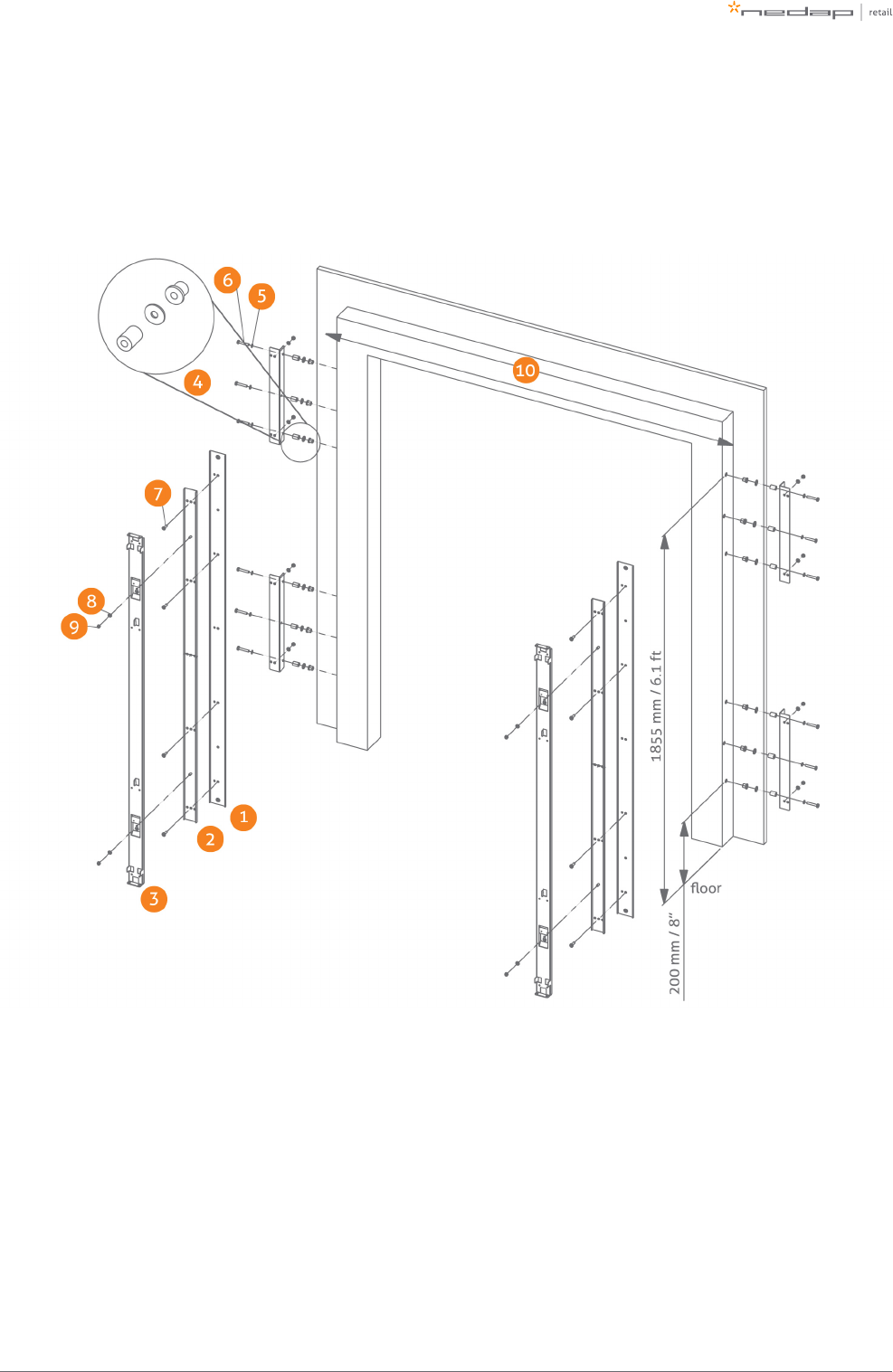 nedap | retail

6
5
4
10
7
8
9
1
2
3

1855 mm / 6.1 ft
floor
200 mm / 8"