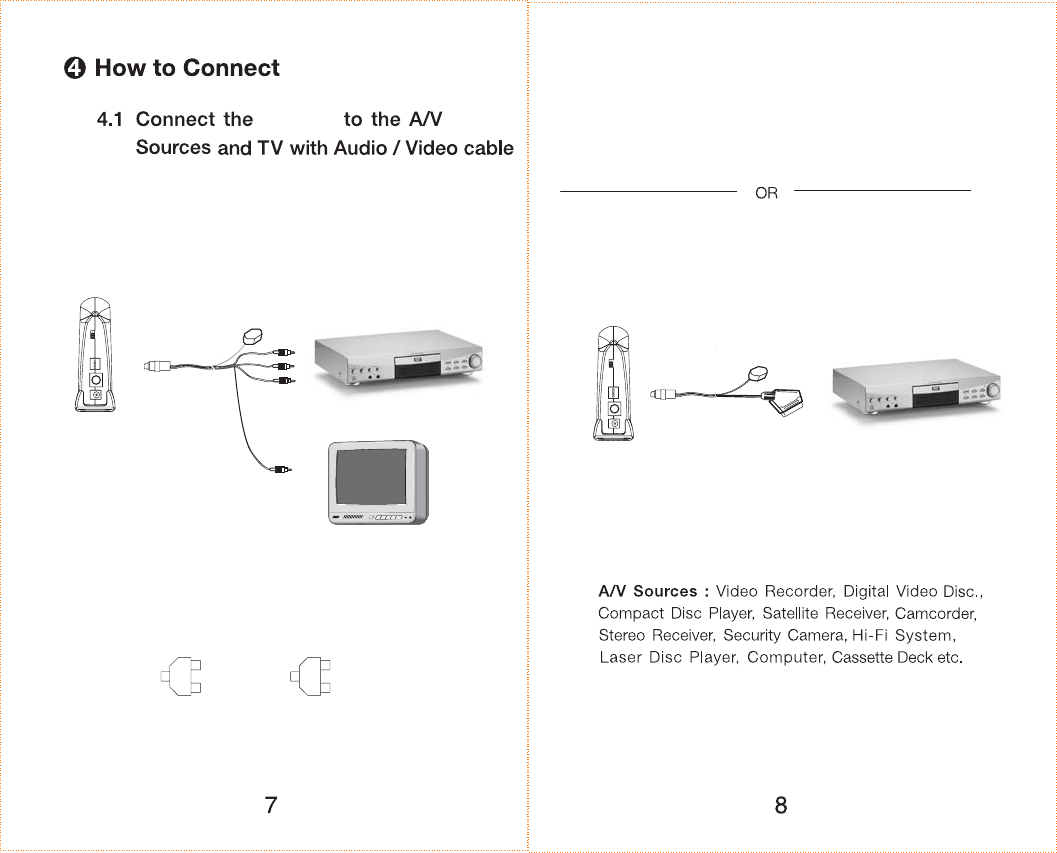 ❹ How to Connect

4.1 Connect the to the A/V Sources and TV with Audio / Video cable

7

OR

A/V Sources : Video Recorder, Digital Video Disc., Compact Disc Player, Satellite Receiver, Camcorder, Stereo Receiver, Security Camera, Hi-Fi System, Laser Disc Player, Computer, Cassette Deck etc.

8