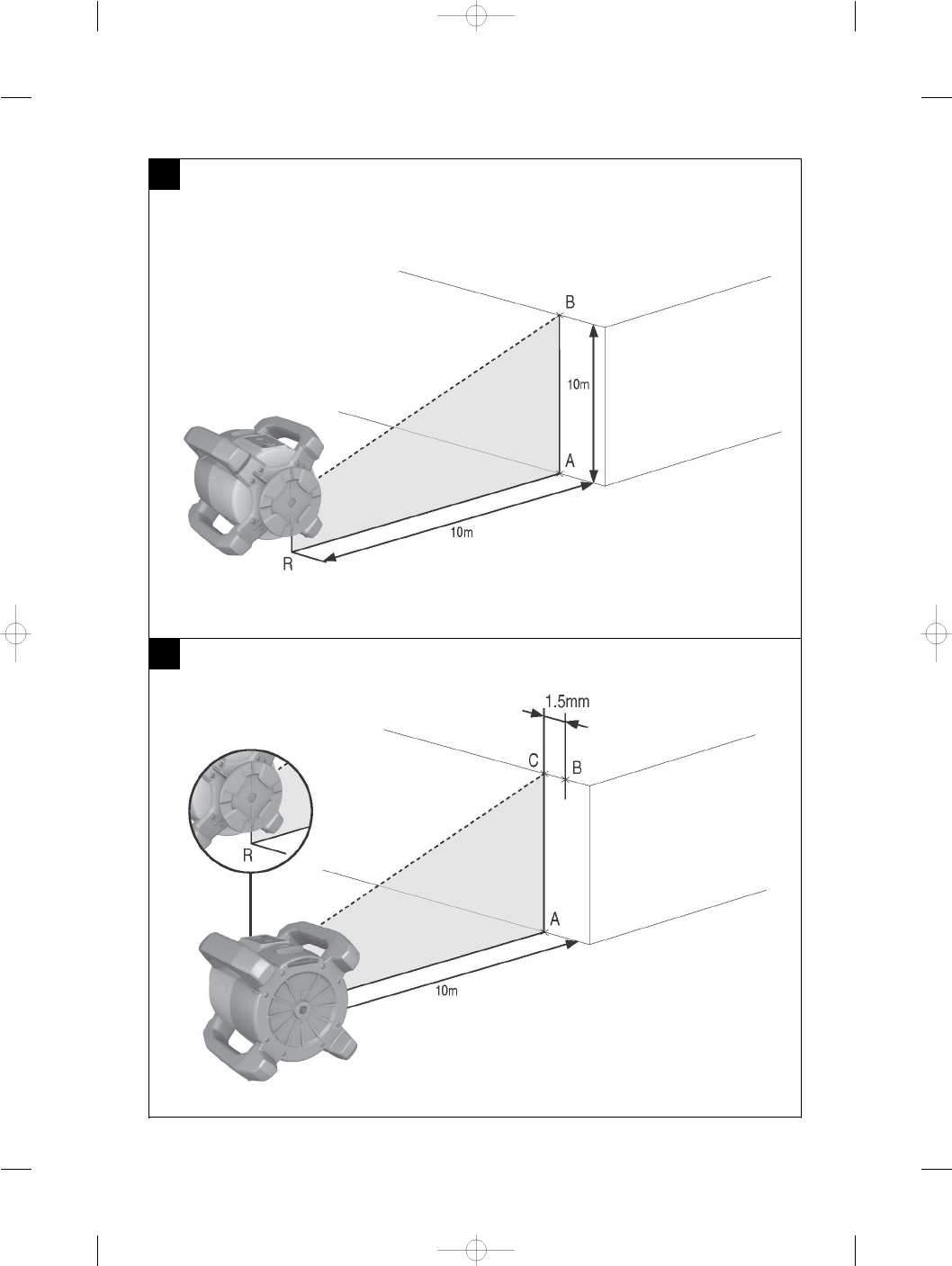 B

10m

A

10m

R

1.5mm

C

B

R

A

10m