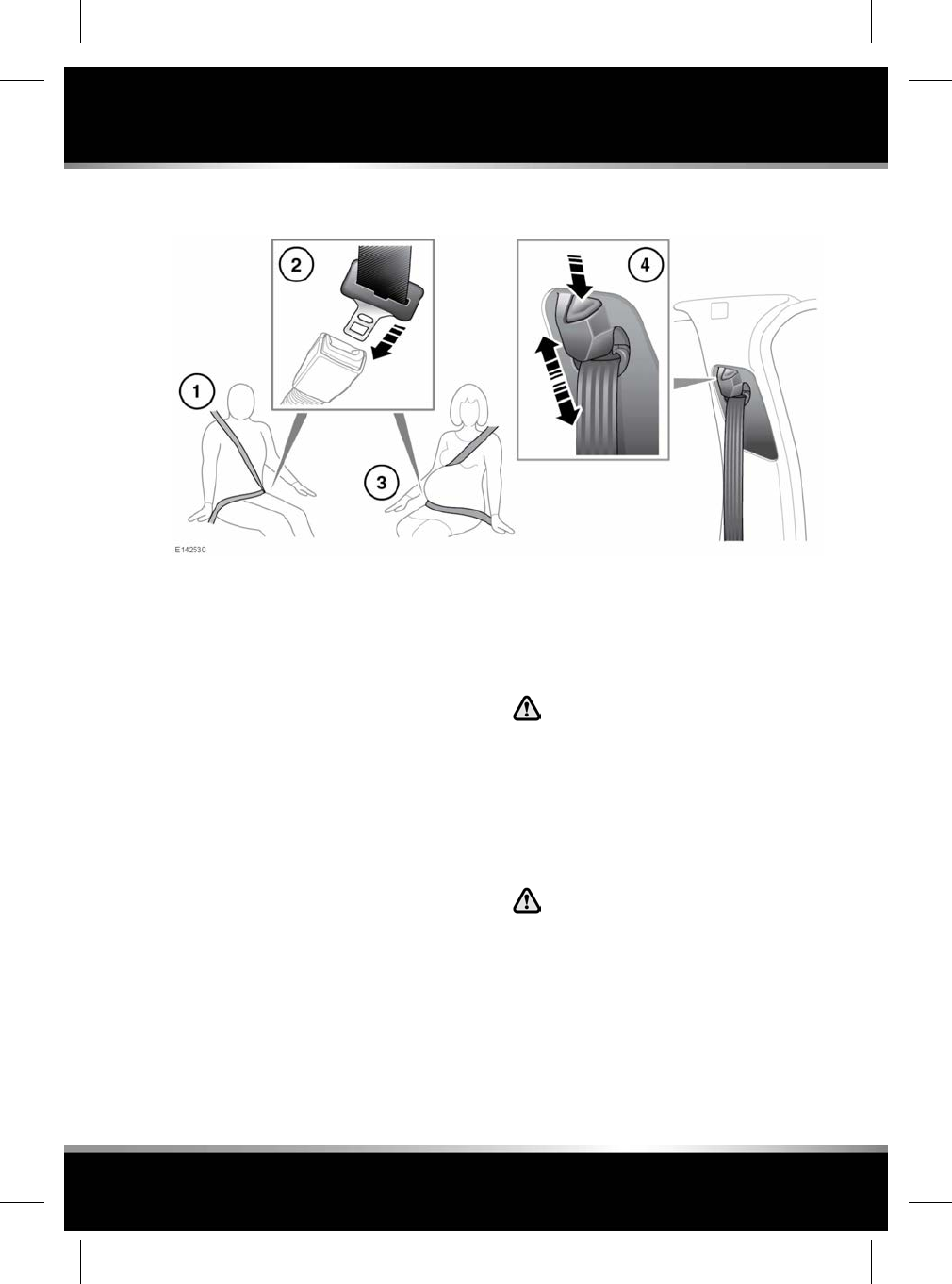 2

4

1

3

E142530