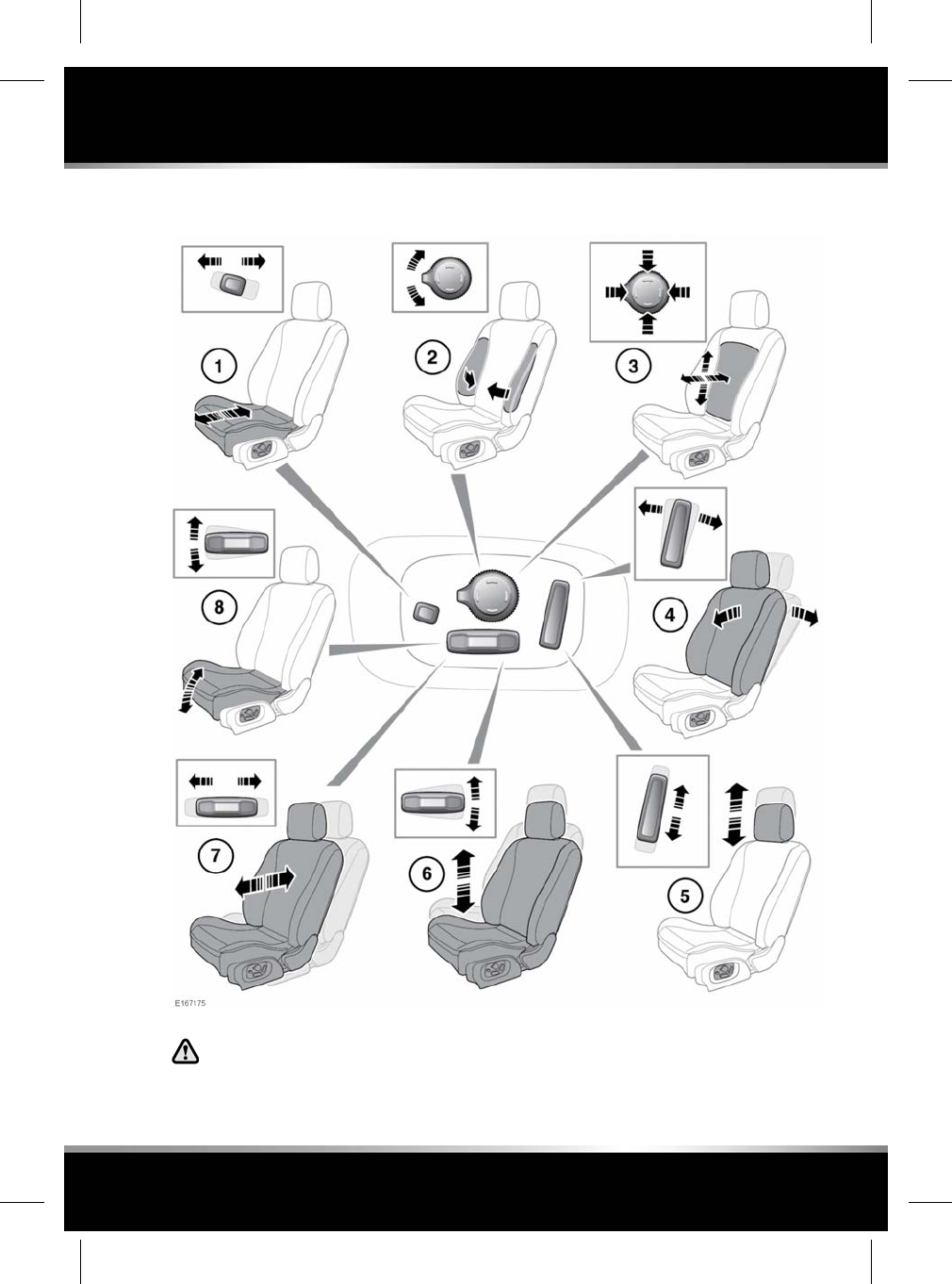 1

2

3

8

4

7

6

5

E167175