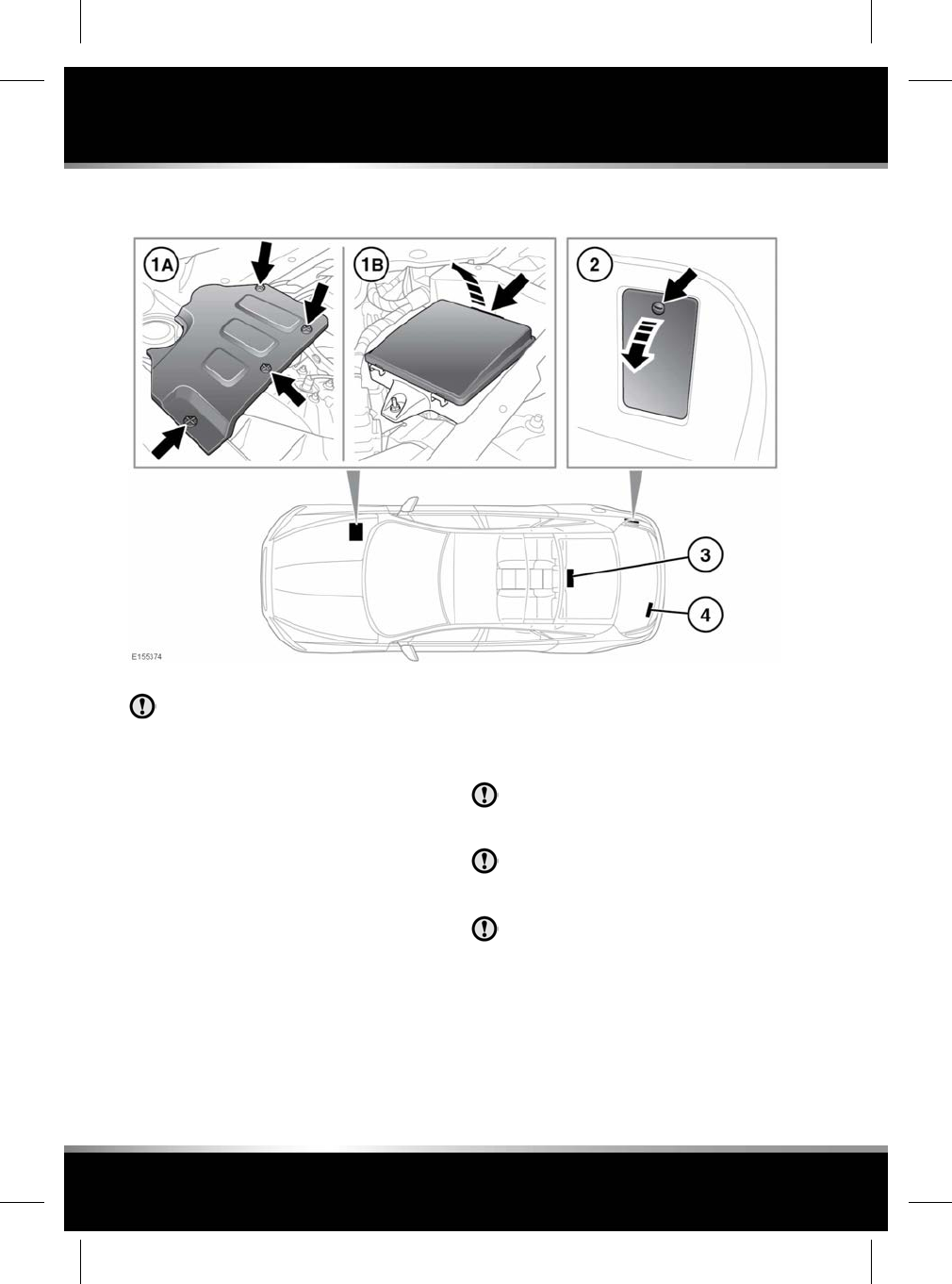 1A

1B

2

3

4

E155374