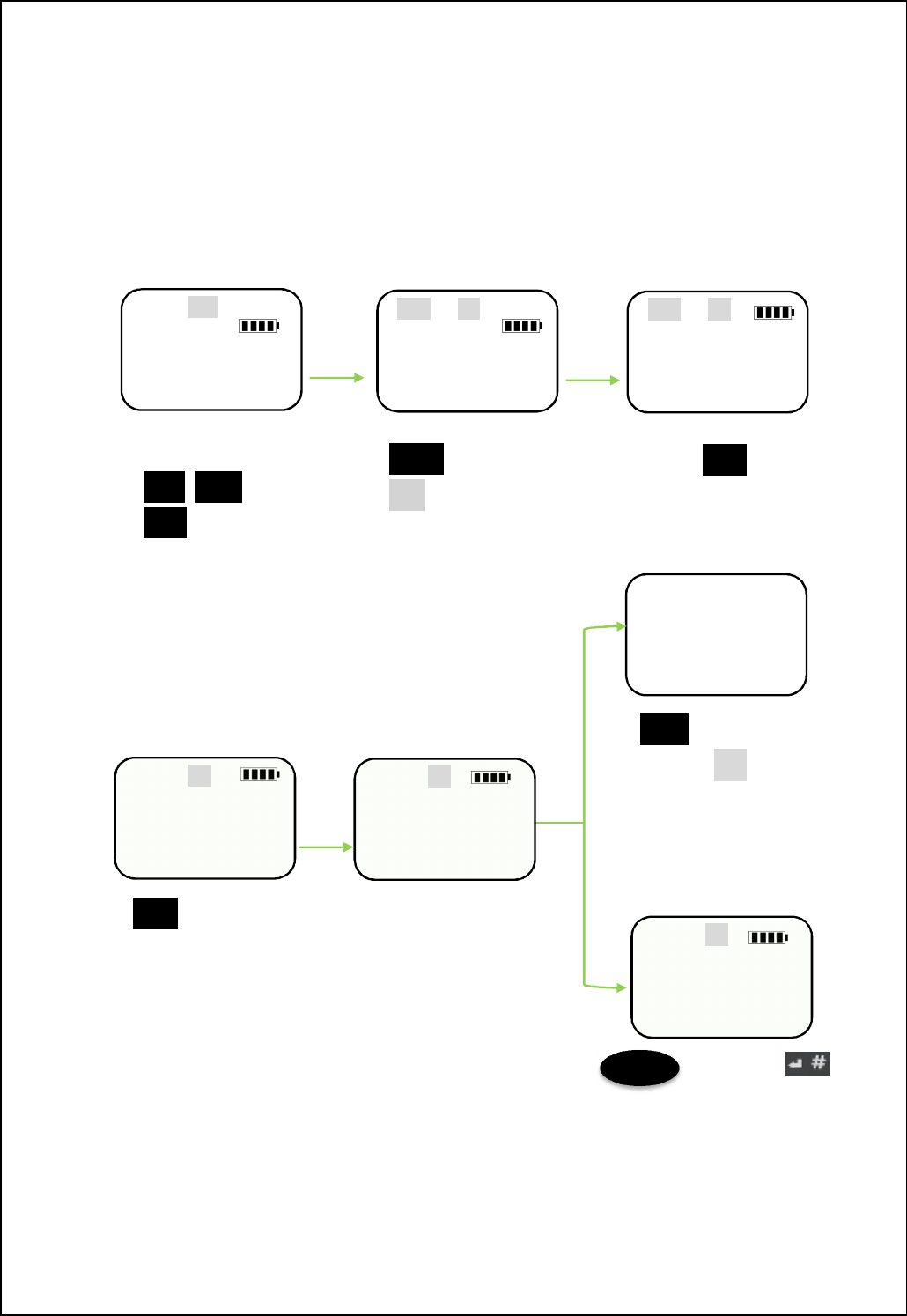 #