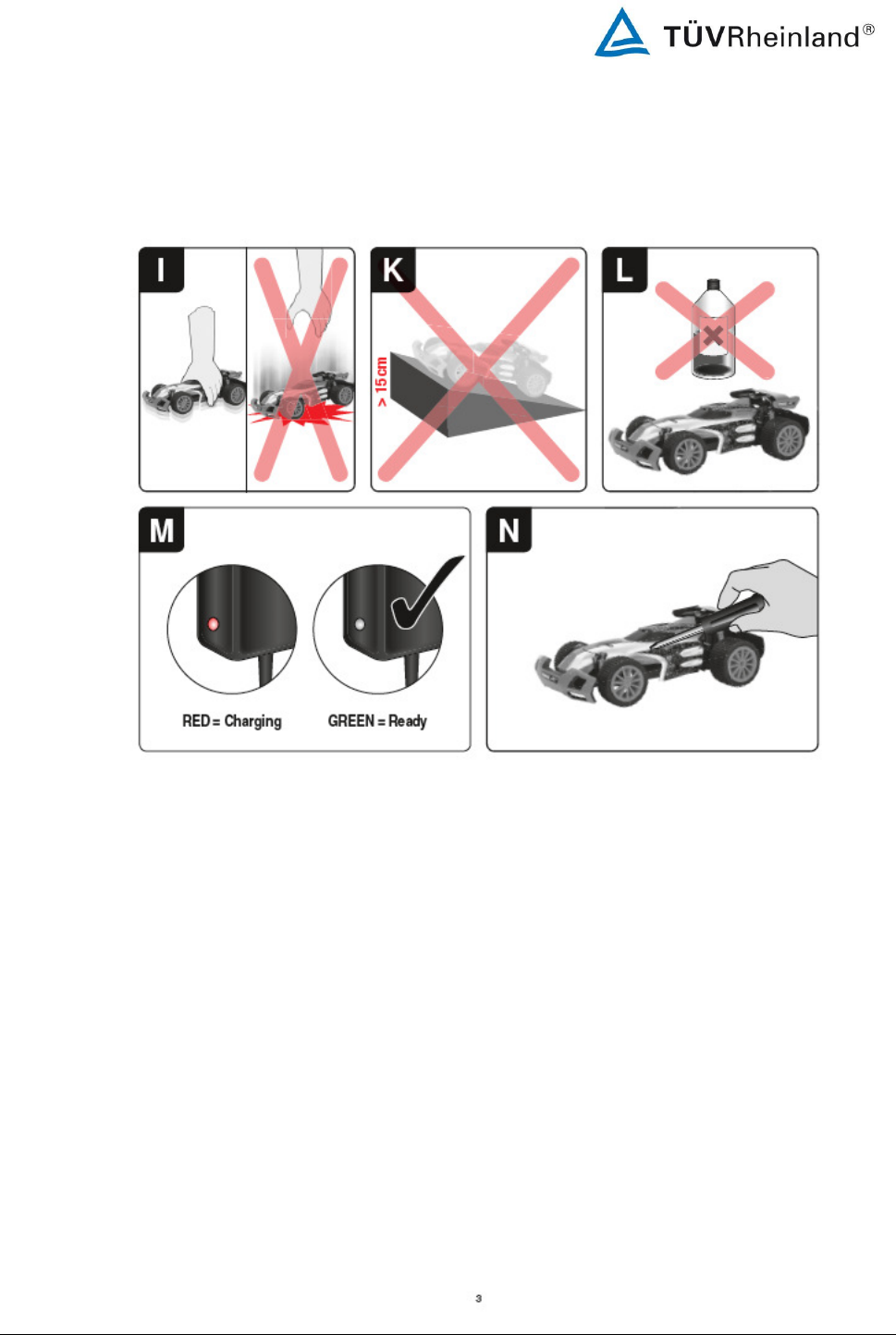 TÜVRheinland®

I

K

> 15 cm

L

M

RED = Charging

GREEN = Ready

N

3