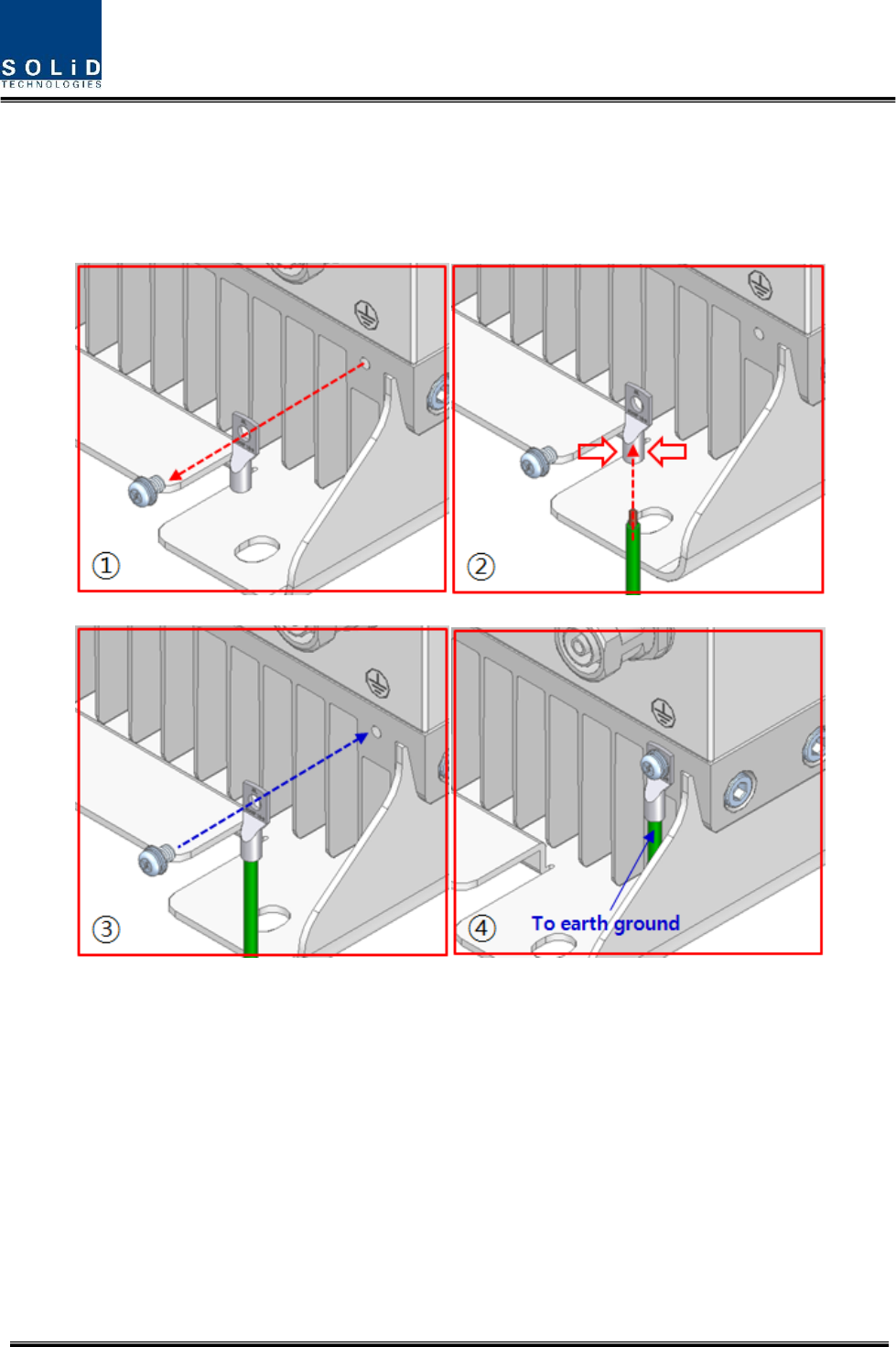 SOLiD
TECHNOLOGIES

①

②

③

④

To earth ground