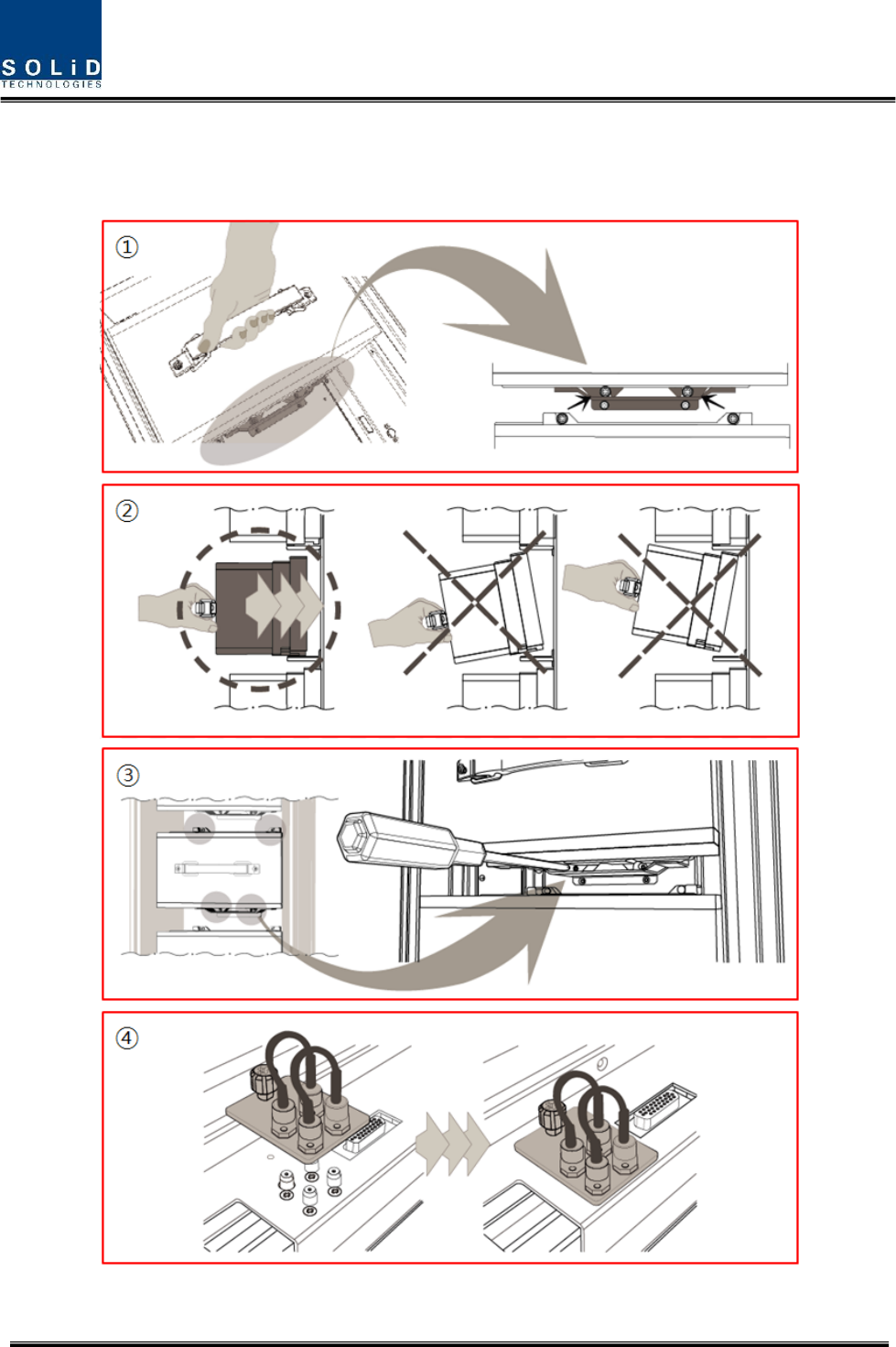 SOLiD
TECHNOLOGIES

①

②

③

④