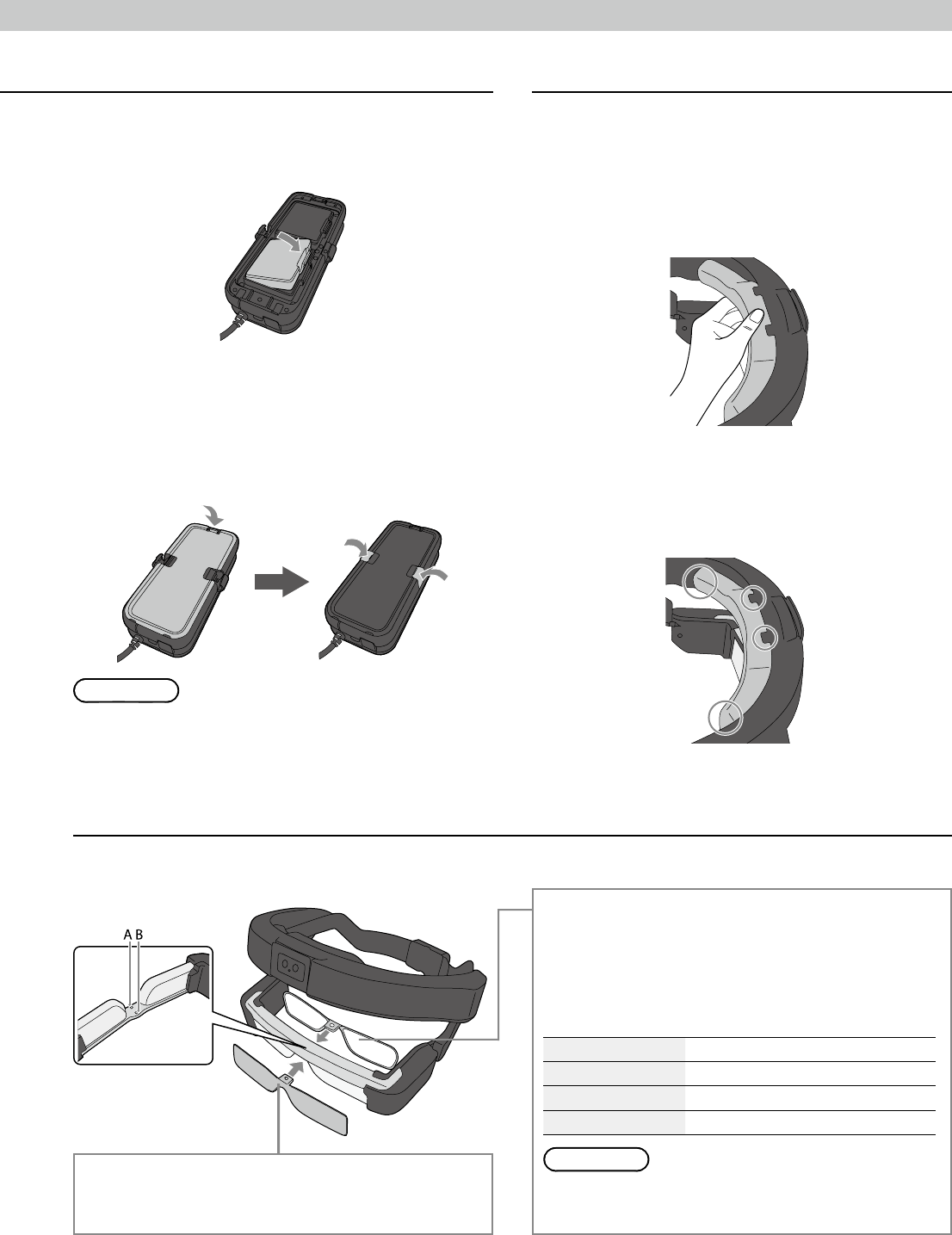 A B