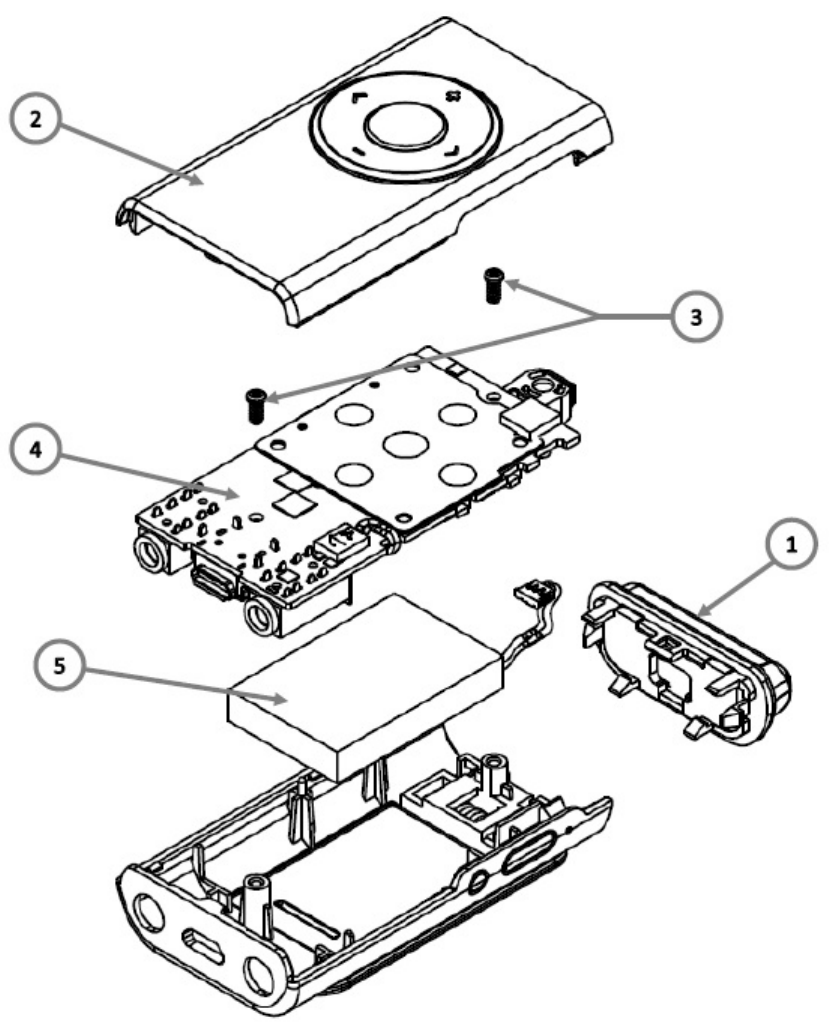 2

3

4

1

5