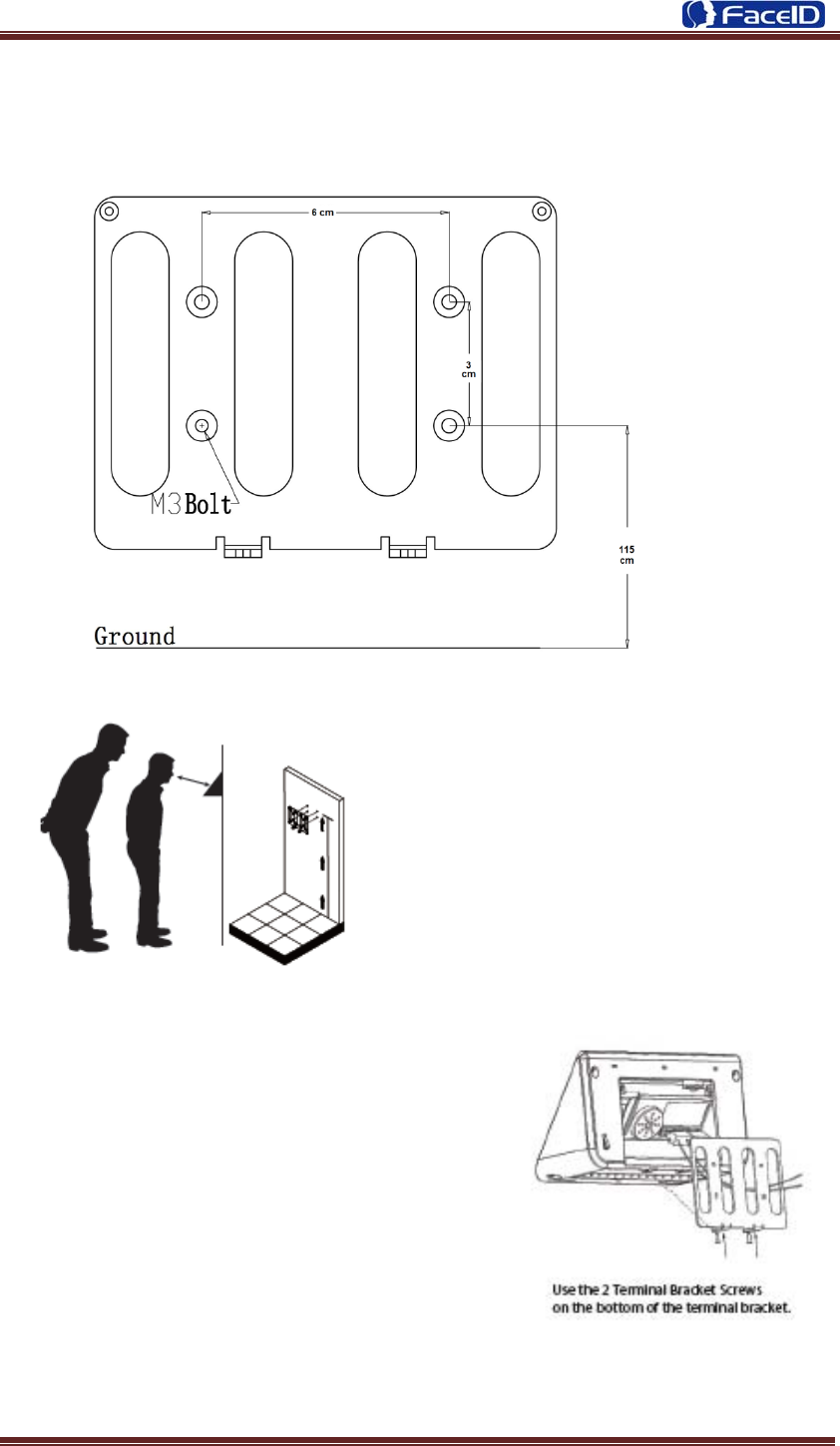 FaceID

6 cm

3 cm

M3Bolt

115 cm

Ground

Use the 2 Terminal Bracket Screws on the bottom of the terminal bracket.