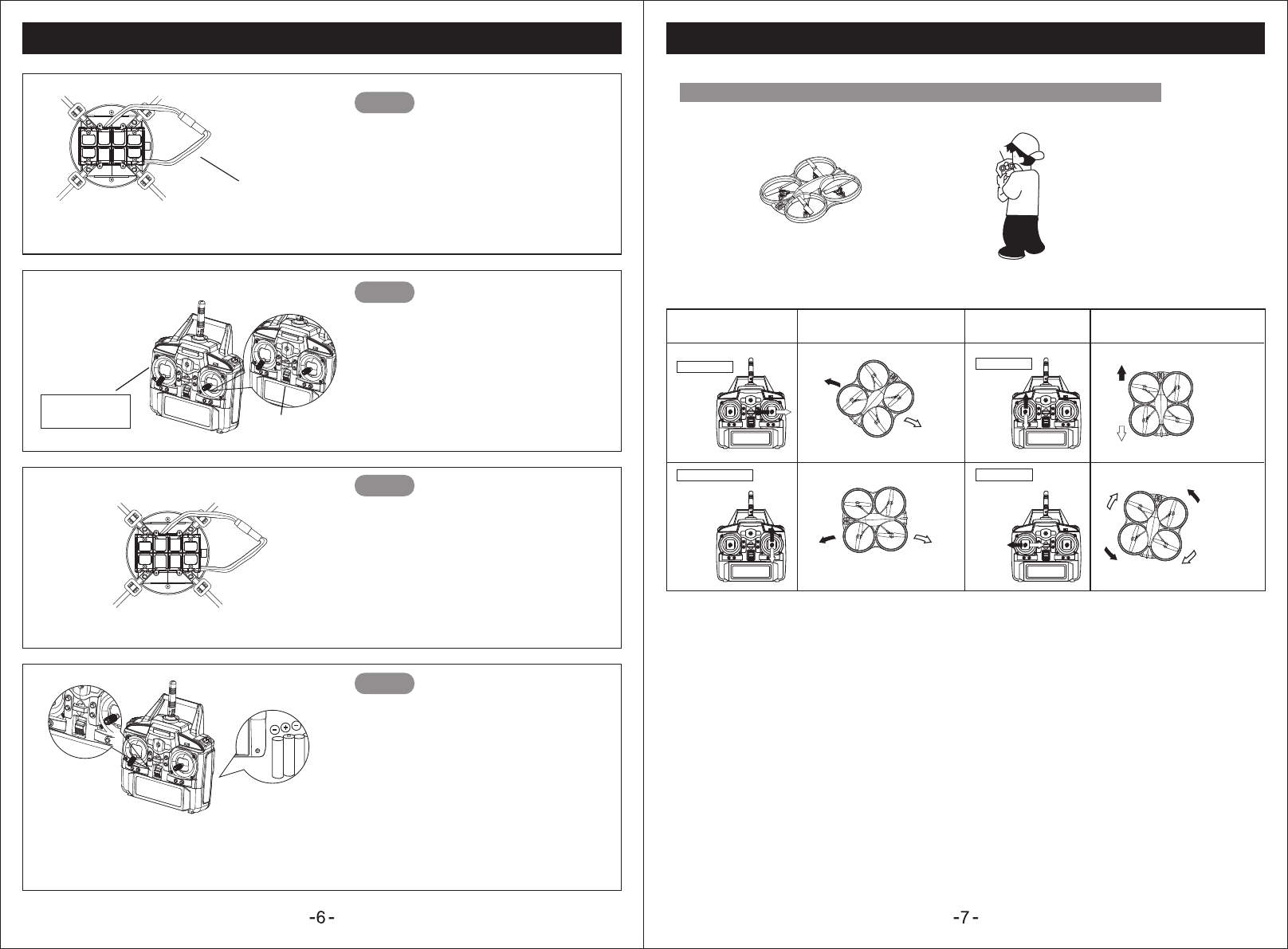 -6-

-7-