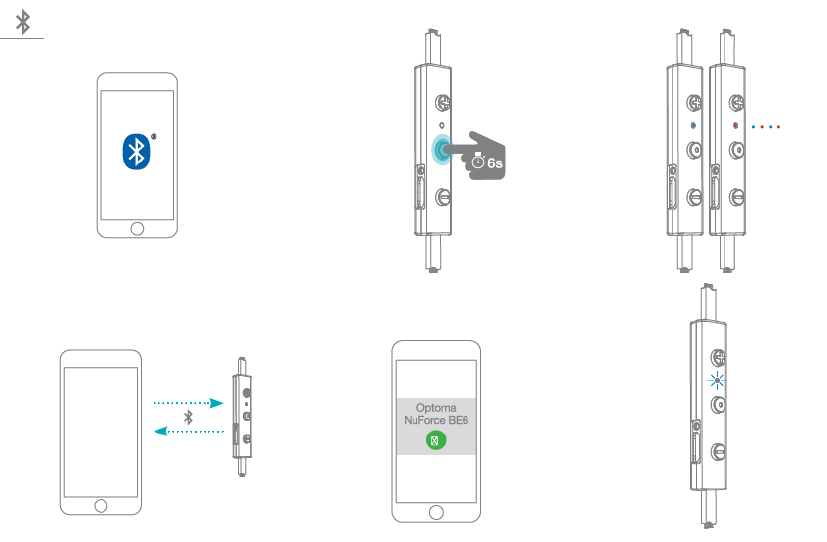 6s

Optoma
NuForce BE6