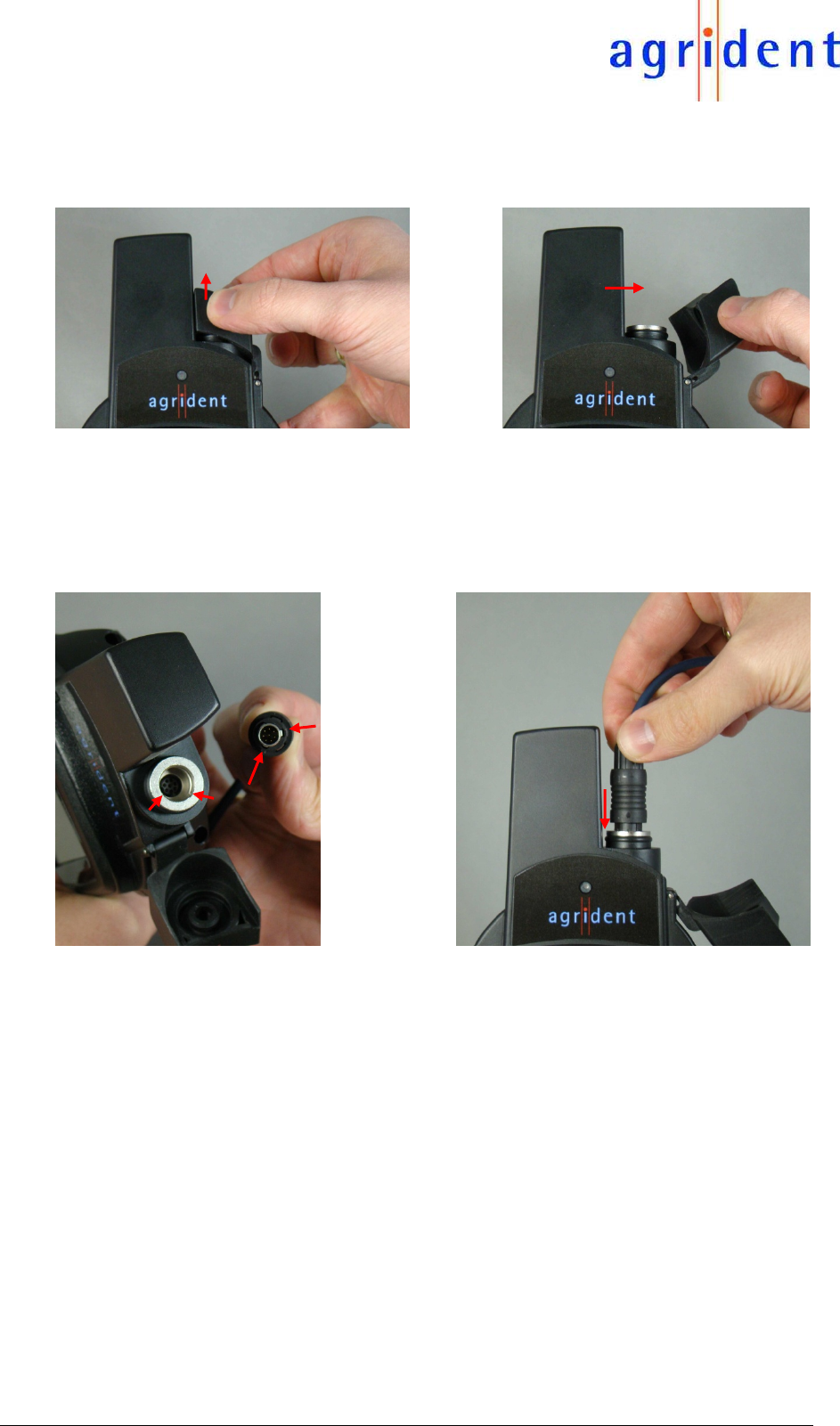 agrident

agrident

agrident

agrident