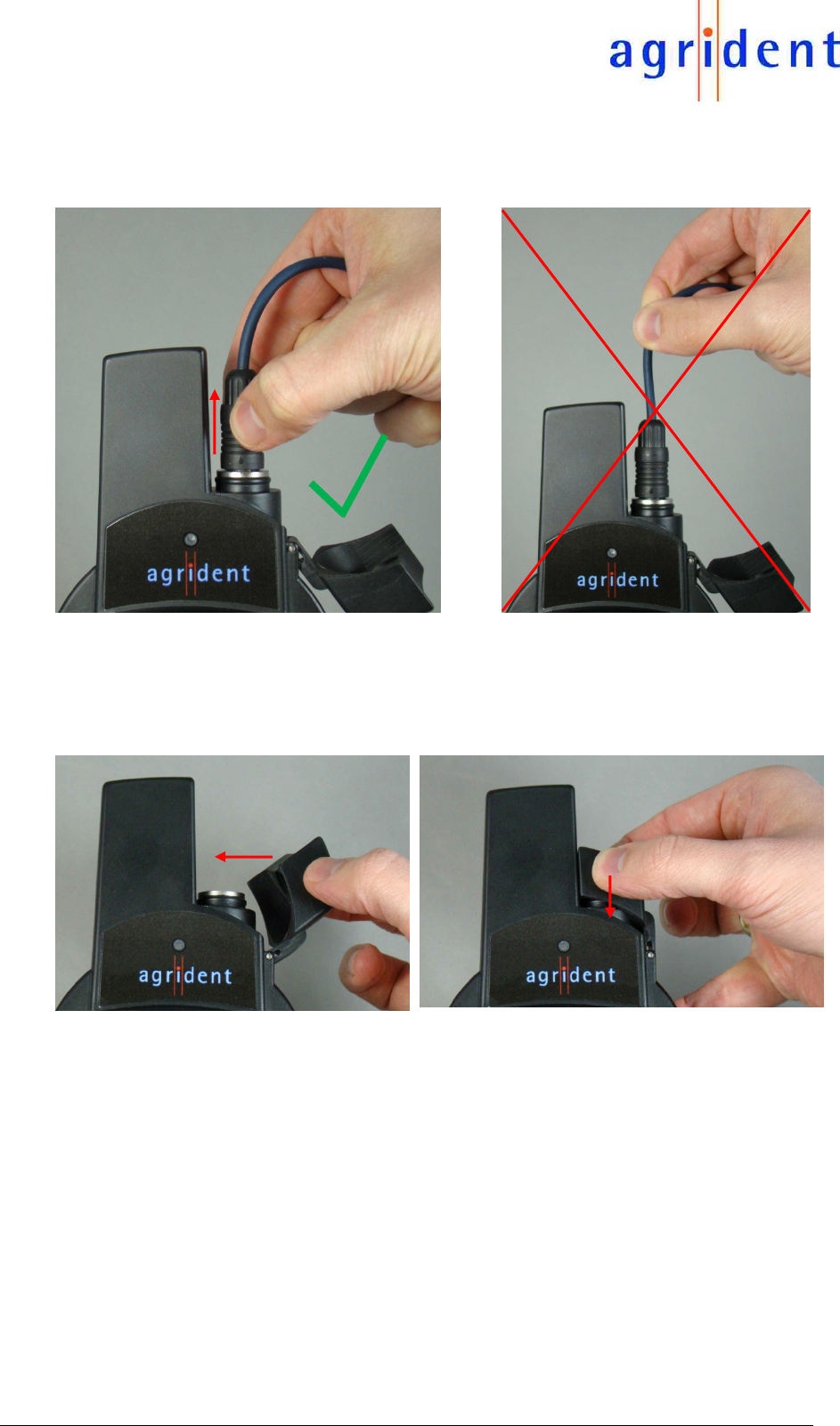 agrident

agrident

agrident

agrident

agrident