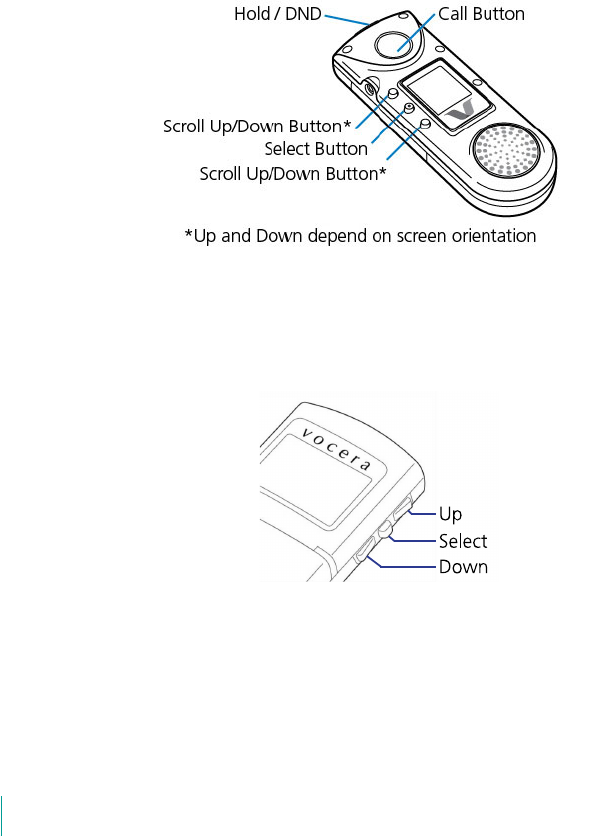 Hold / DND
Call Button
Scroll Up/Down Button*
Select Button
Scroll Up/Down Button*

*Up and Down depend on screen orientation

vocera
Up
Select
Down