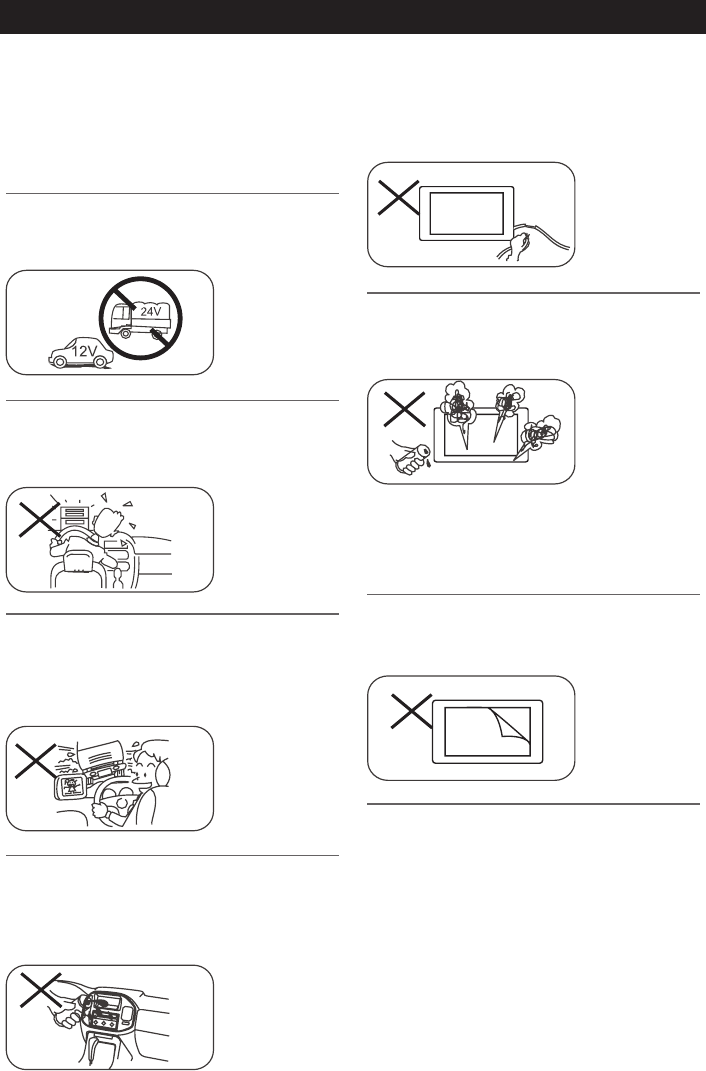 24V

12V