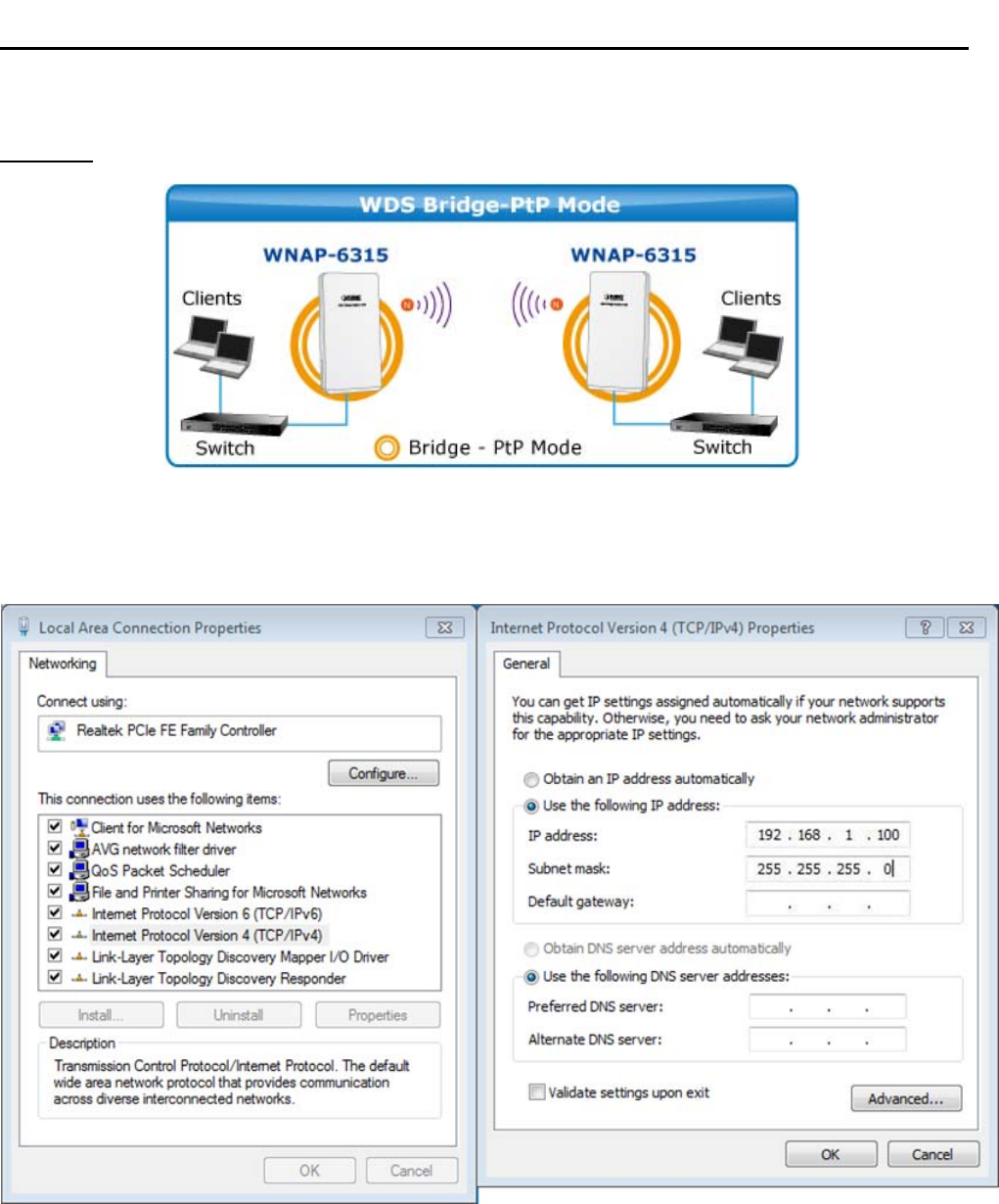 WDS Bridge-PtP Mode

WNAP-6315

WNAP-6315

Clients

Clients

Switch

Bridge - PtP Mode

Switch

Local Area Connection Properties

Networking

Connect using:

Realtek PCIe FE Family Controller

Configure...

This connection uses the following items:

Client for Microsoft Networks
AVG network filter driver
QoS Packet Scheduler
File and Printer Sharing for Microsoft Networks
Internet Protocol Version 6 (TCP/IPv6)
Internet Protocol Version 4 (TCP/IPv4)
Link-Layer Topology Discovery Mapper I/O Driver
Link-Layer Topology Discovery Responder

Install...

Uninstall

Properties

Description

Transmission Control Protocol/Internet Protocol. The default wide area network protocol that provides communication across diverse interconnected networks.

OK

Cancel

Internet Protocol Version 4 (TCP/IPv4) Properties

General

You can get IP settings assigned automatically if your network supports this capability. Otherwise, you need to ask your network administrator for the appropriate IP settings.

Obtain an IP address automatically

Use the following IP address:

IP address: 192 . 168 . 1 . 100

Subnet mask: 255 . 255 . 255 . 0

Default gateway: . . .

Obtain DNS server address automatically

Use the following DNS server addresses:

Preferred DNS server: . . .

Alternate DNS server: . . .

Validate settings upon exit

Advanced...

OK

Cancel