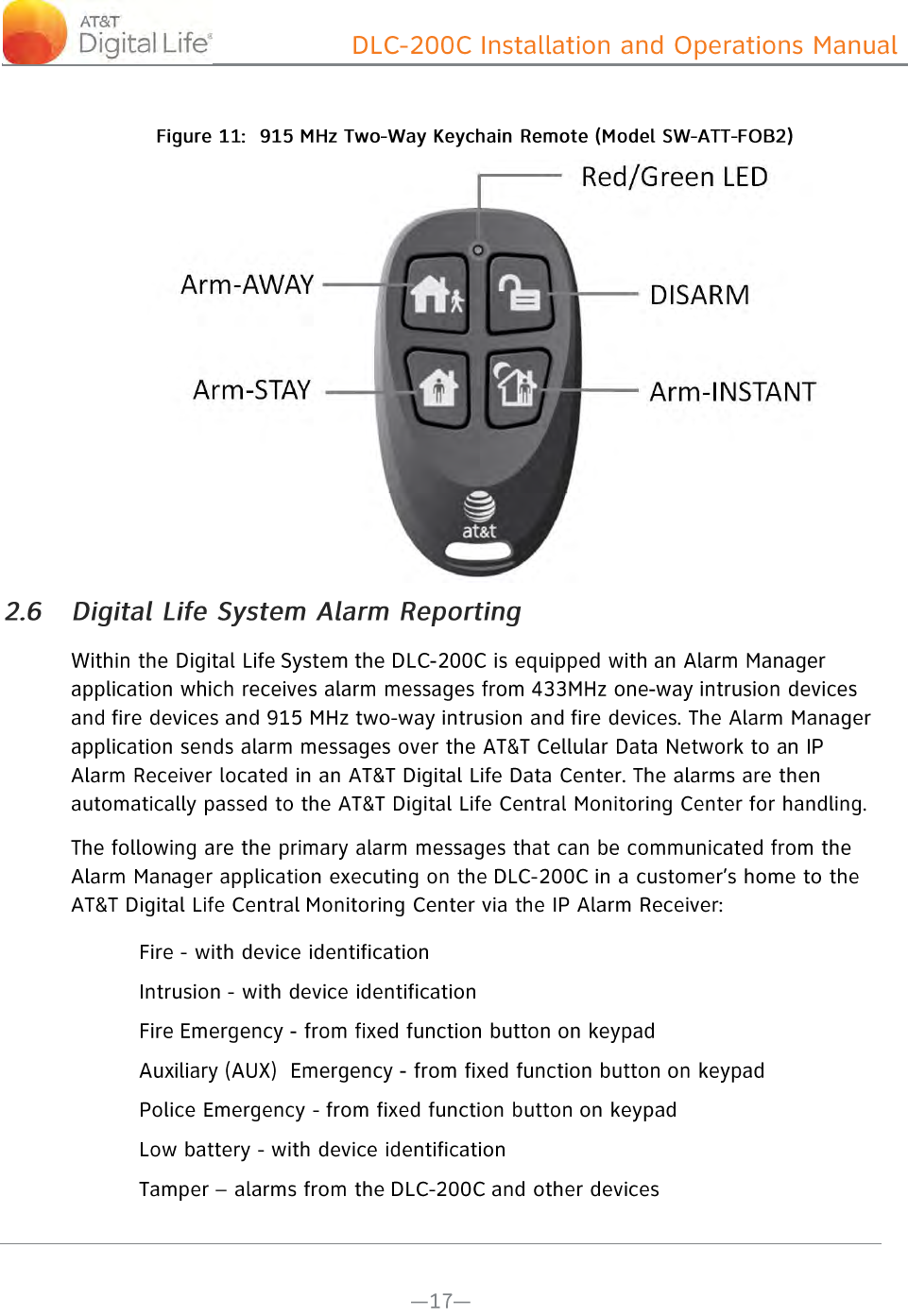 AT&T Digital Life®

DLC-200C Installation and Operations Manual

Figure 11: 915 MHz Two-Way Keychain Remote (Model SW-ATT-FOB2)

Red/Green LED

Arm-AWAY

DISARM

Arm-STAY

Arm-INSTANT

at&t

2.6 Digital Life System Alarm Reporting

Within the Digital Life System the DLC-200C is equipped with an Alarm Manager application which receives alarm messages from 433MHz one-way intrusion devices and fire devices and 915 MHz two-way intrusion and fire devices. The Alarm Manager application sends alarm messages over the AT&T Cellular Data Network to an IP Alarm Receiver located in an AT&T Digital Life Data Center. The alarms are then automatically passed to the AT&T Digital Life Central Monitoring Center for handling.

The following are the primary alarm messages that can be communicated from the Alarm Manager application executing on the DLC-200C in a customer's home to the AT&T Digital Life Central Monitoring Center via the IP Alarm Receiver:

Fire - with device identification

Intrusion - with device identification

Fire Emergency - from fixed function button on keypad

Auxiliary (AUX) Emergency - from fixed function button on keypad

Police Emergency - from fixed function button on keypad

Low battery - with device identification

Tamper – alarms from the DLC-200C and other devices

—17—