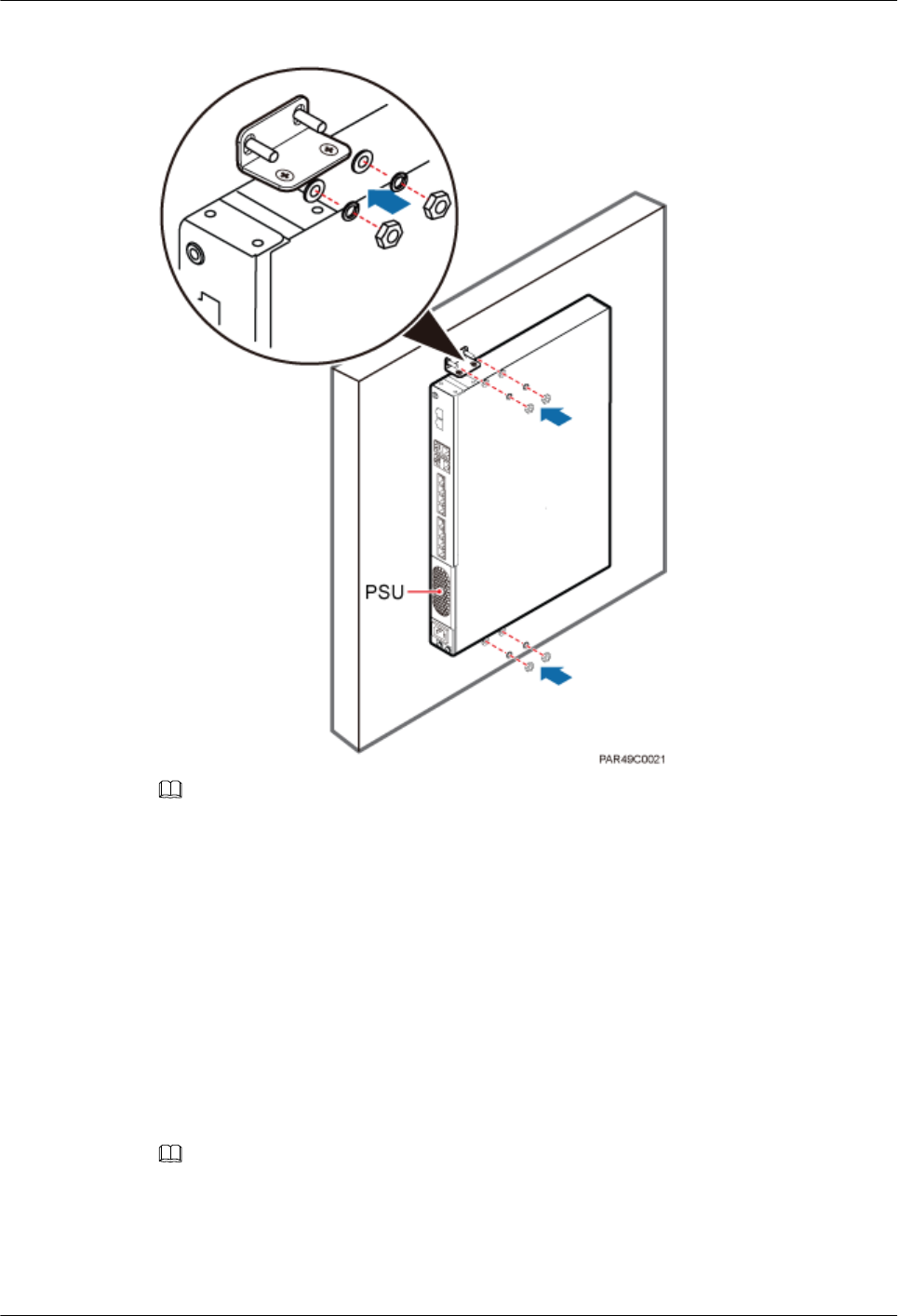 PSU

PAR49C0021