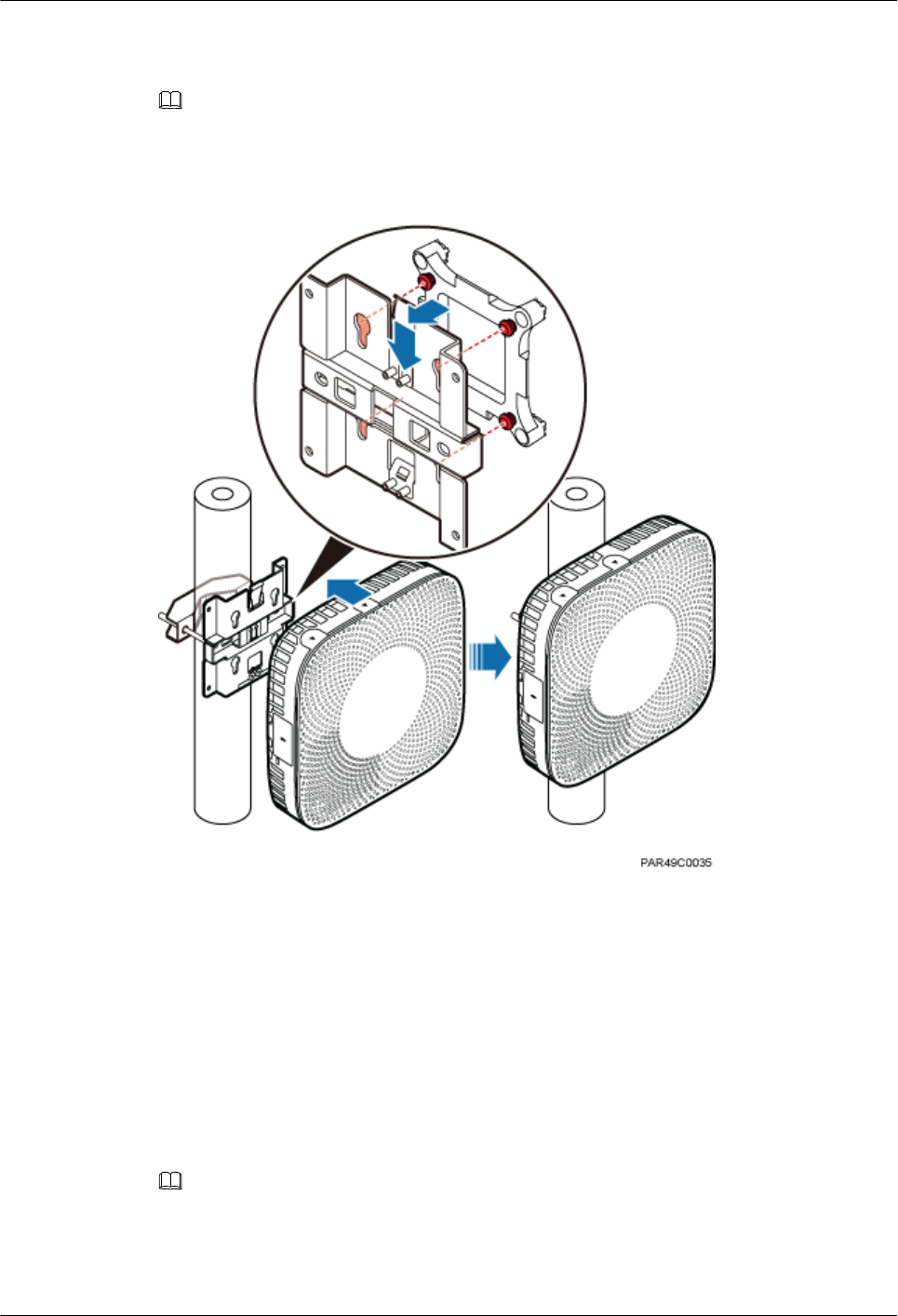 PAR49C0035