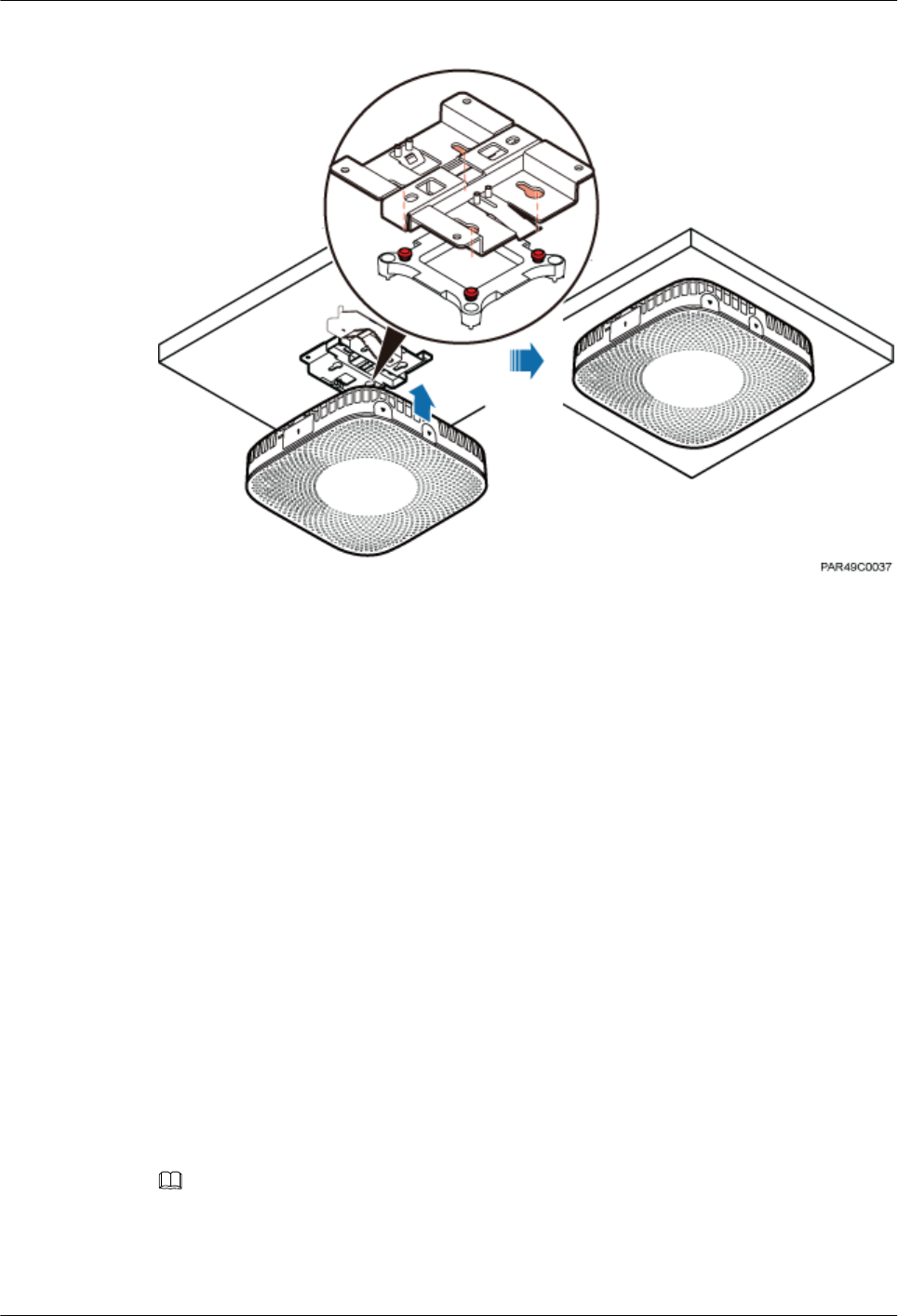 PAR49C0037