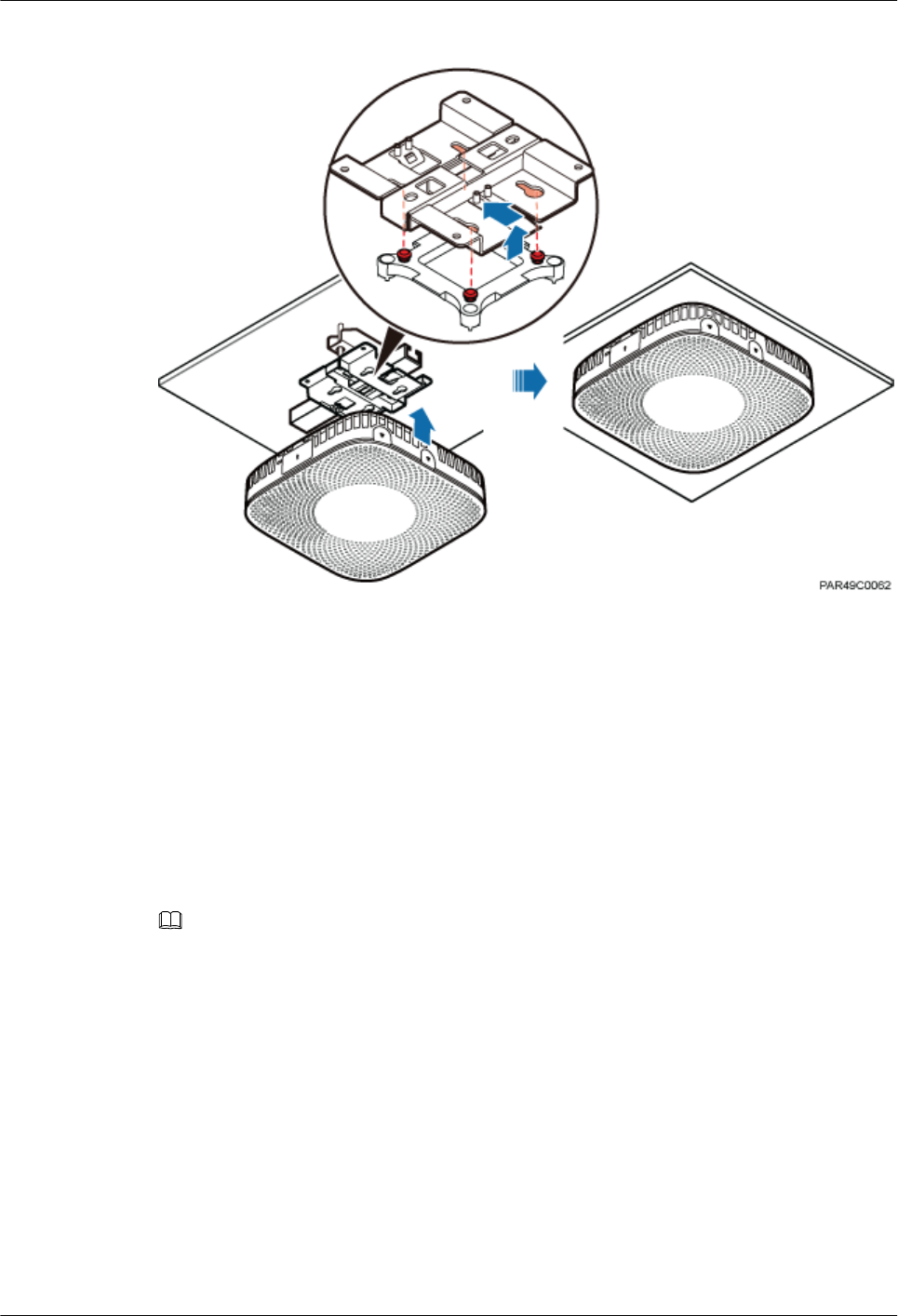 PAR49C0062